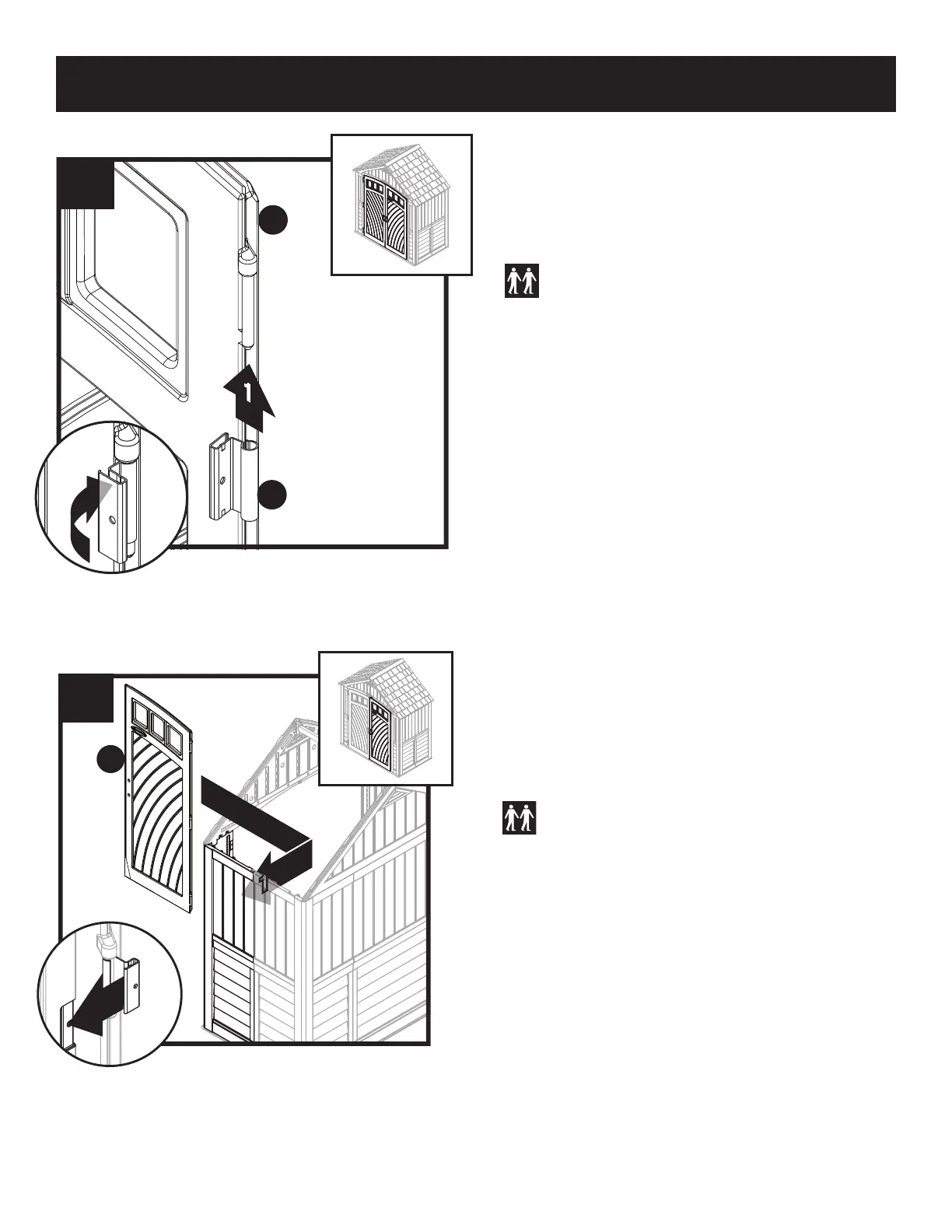 1

1