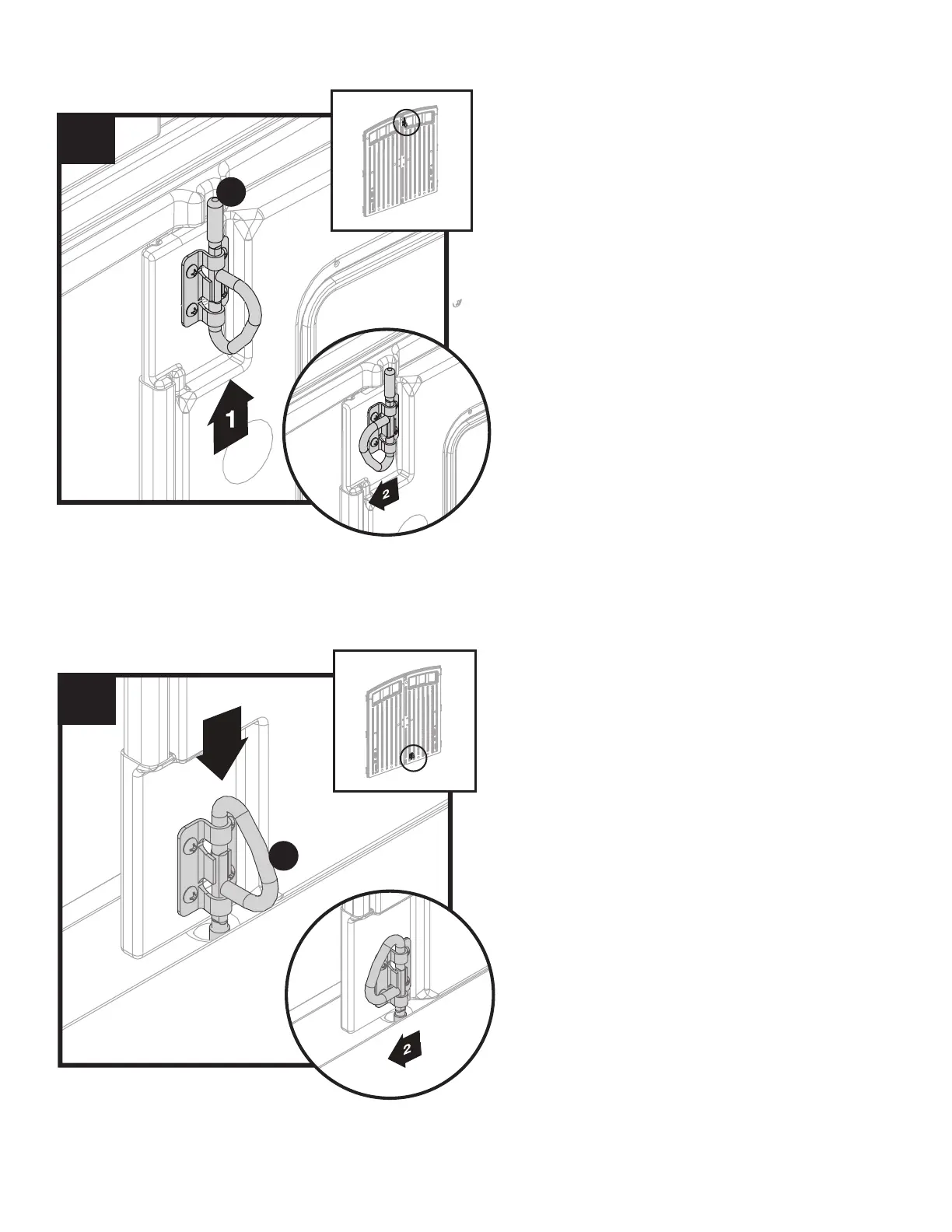 1

2

2