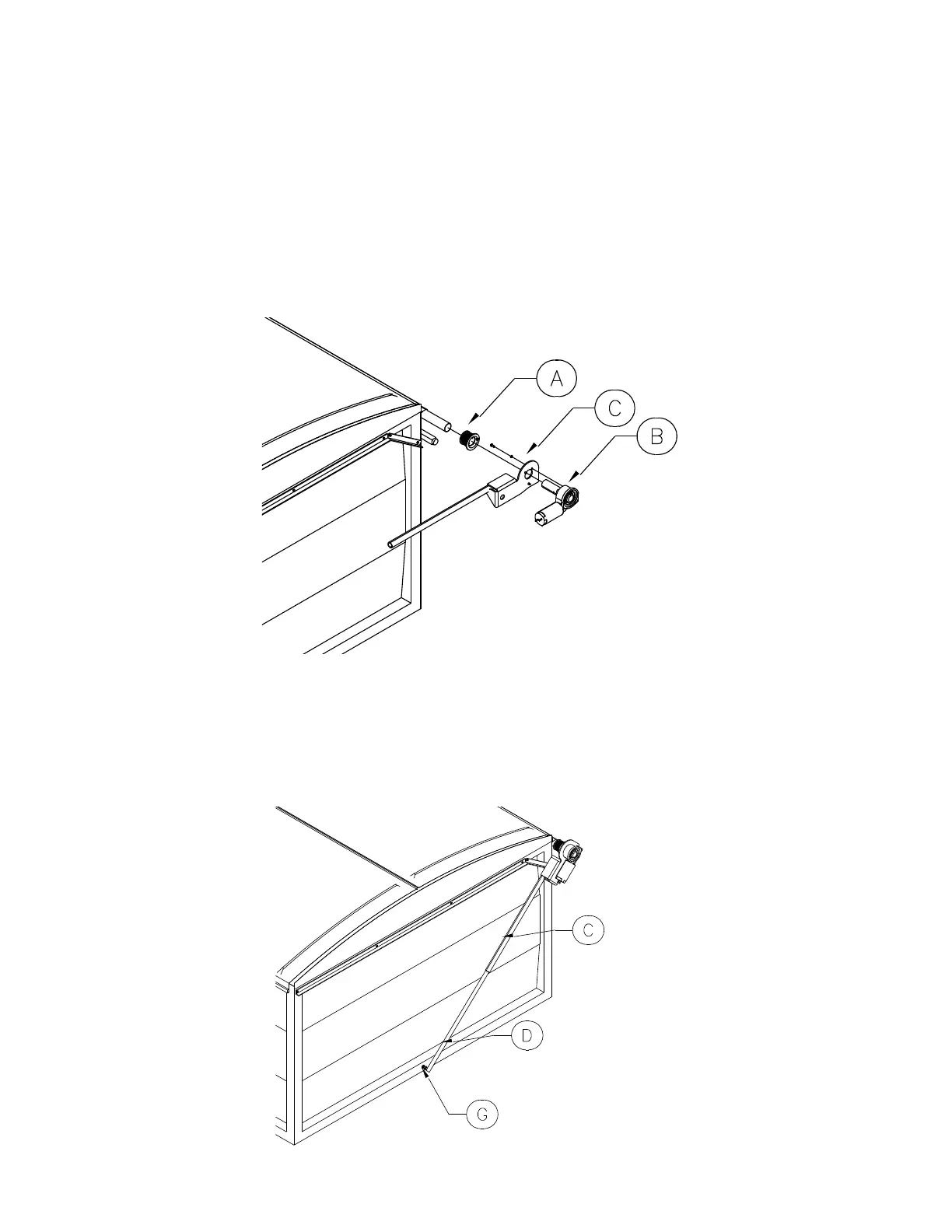 A
C
B

C
D
G