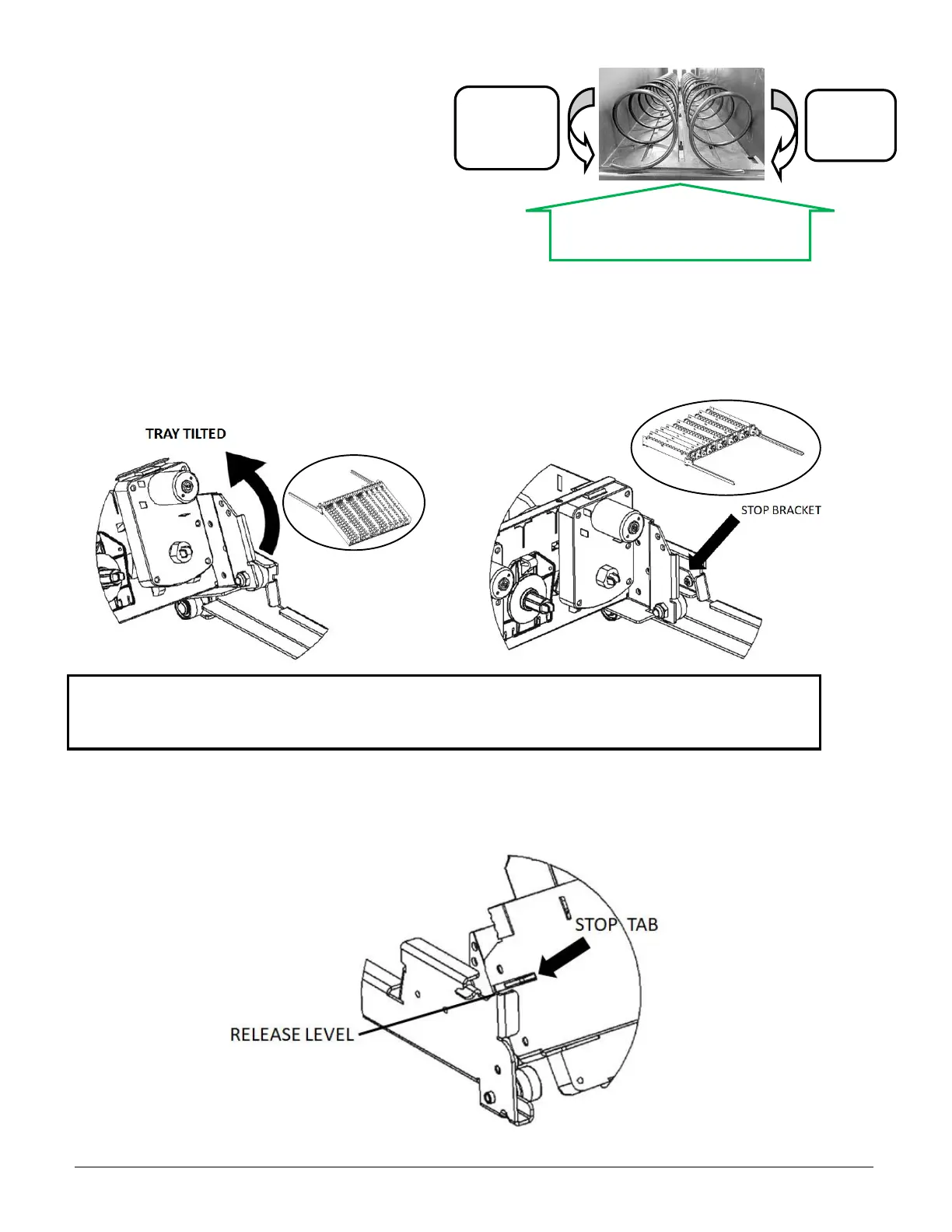 TRAY TILTED

STOP BRACKET

STOP TAB

RELEASE LEVEL