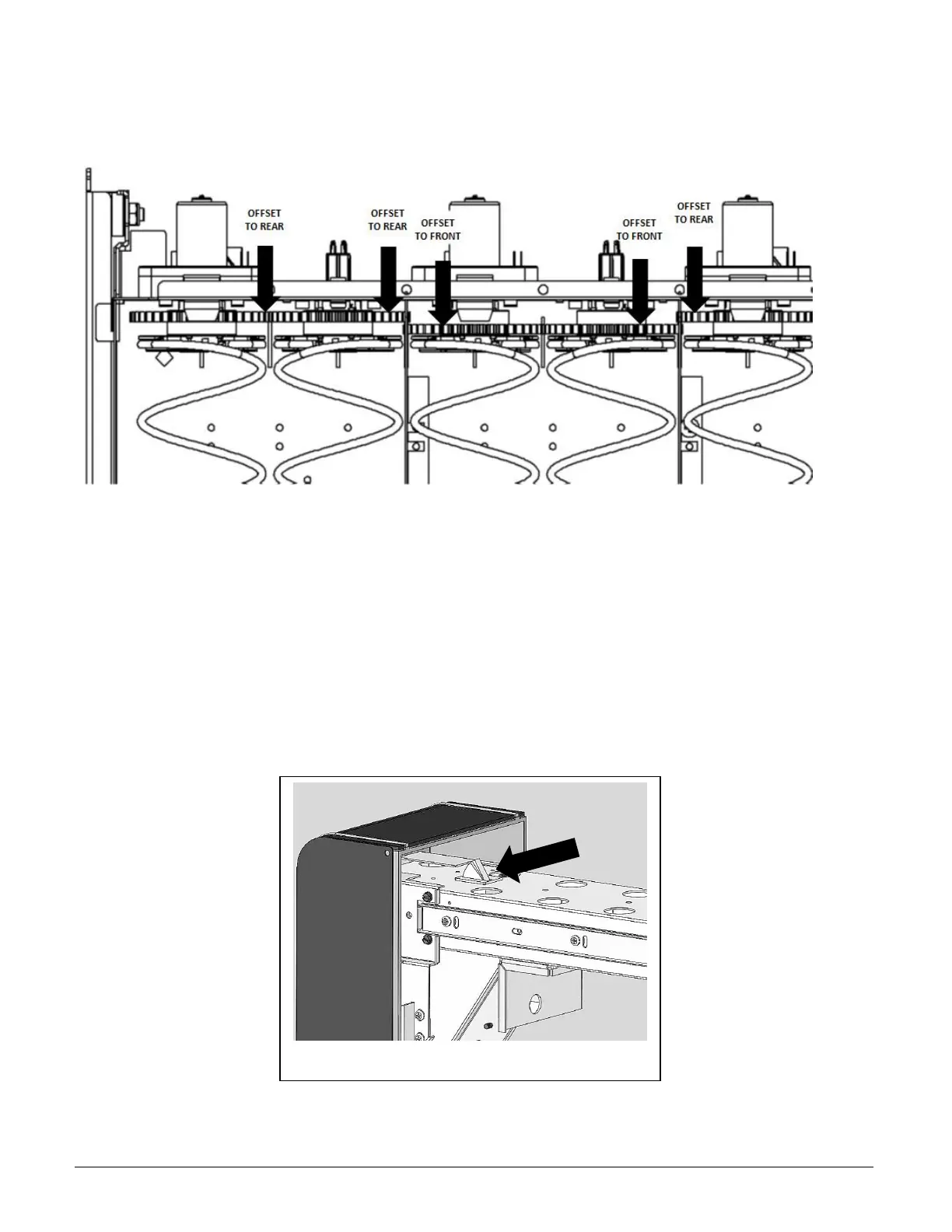 OFFSET TO REAR

OFFSET TO REAR

OFFSET TO FRONT

OFFSET TO FRONT

OFFSET TO REAR