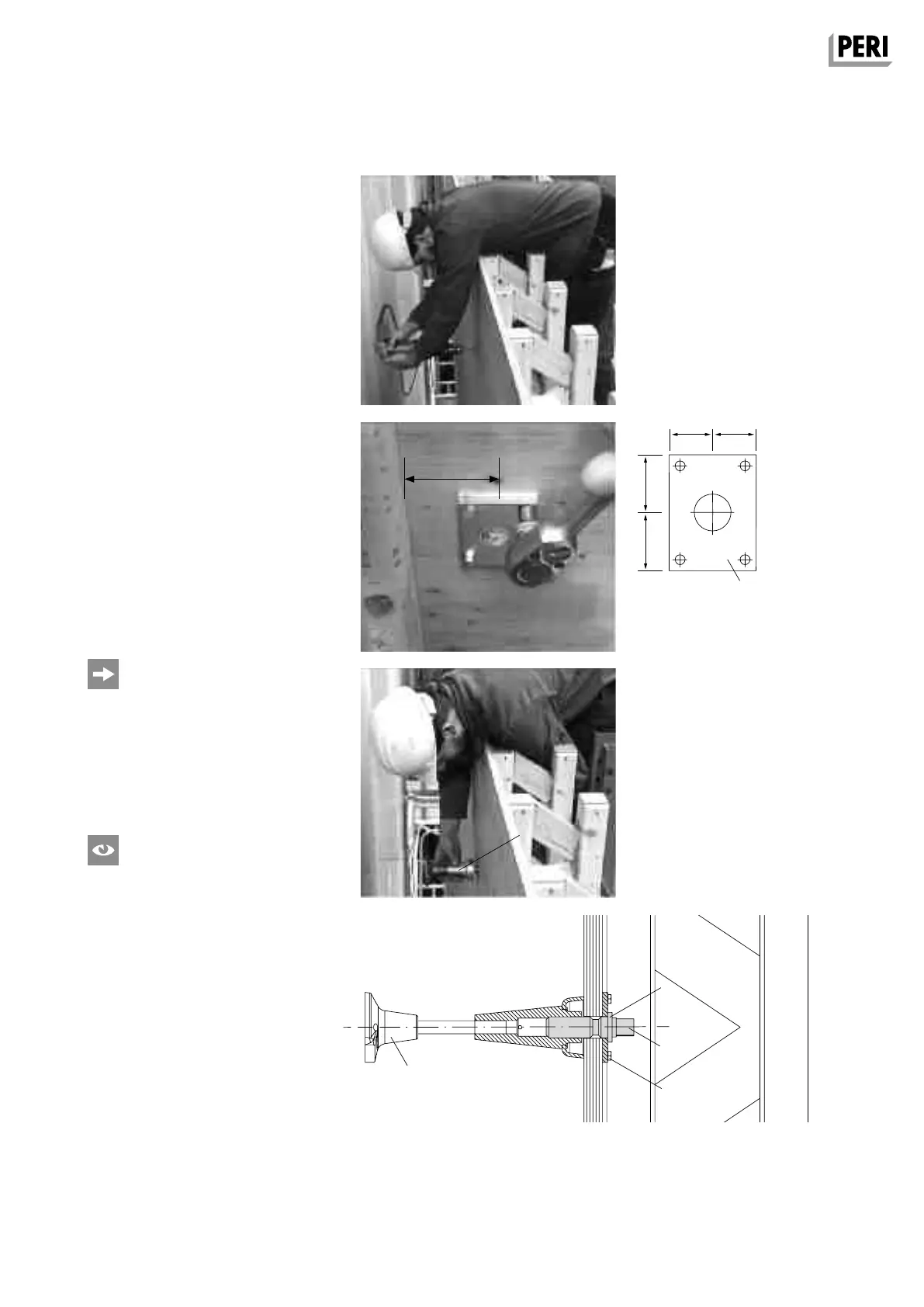 PERI