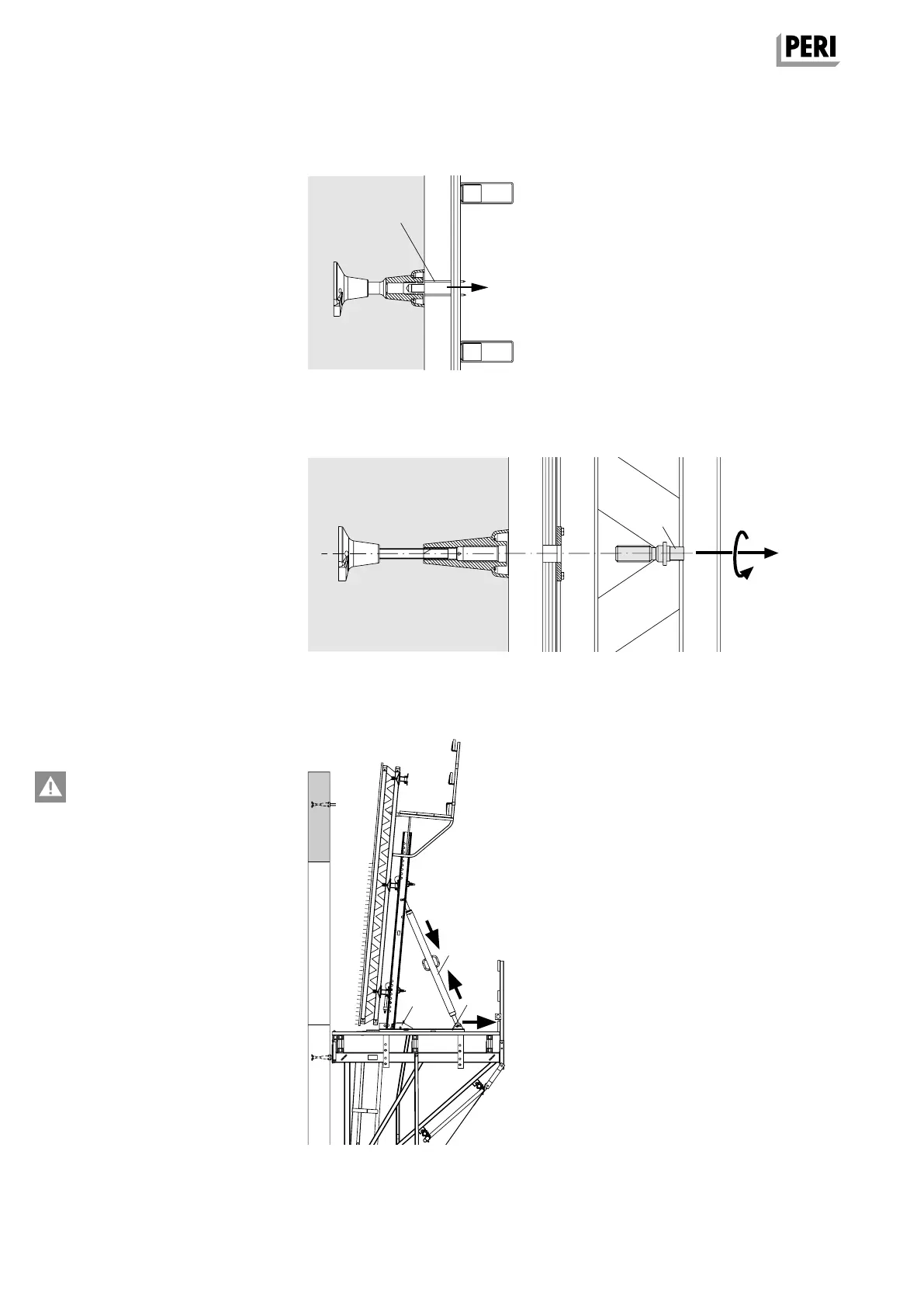 PERI