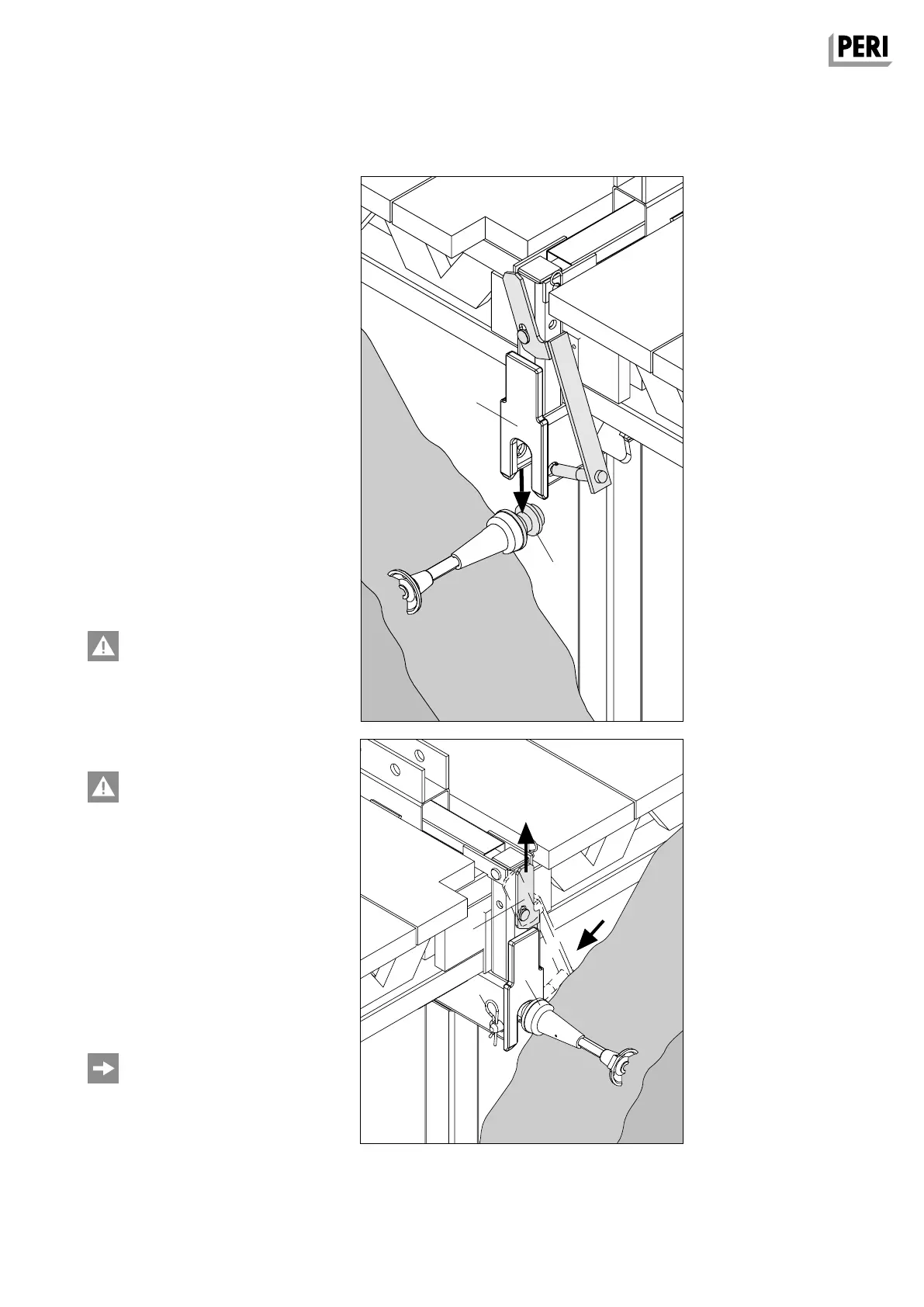 PERI