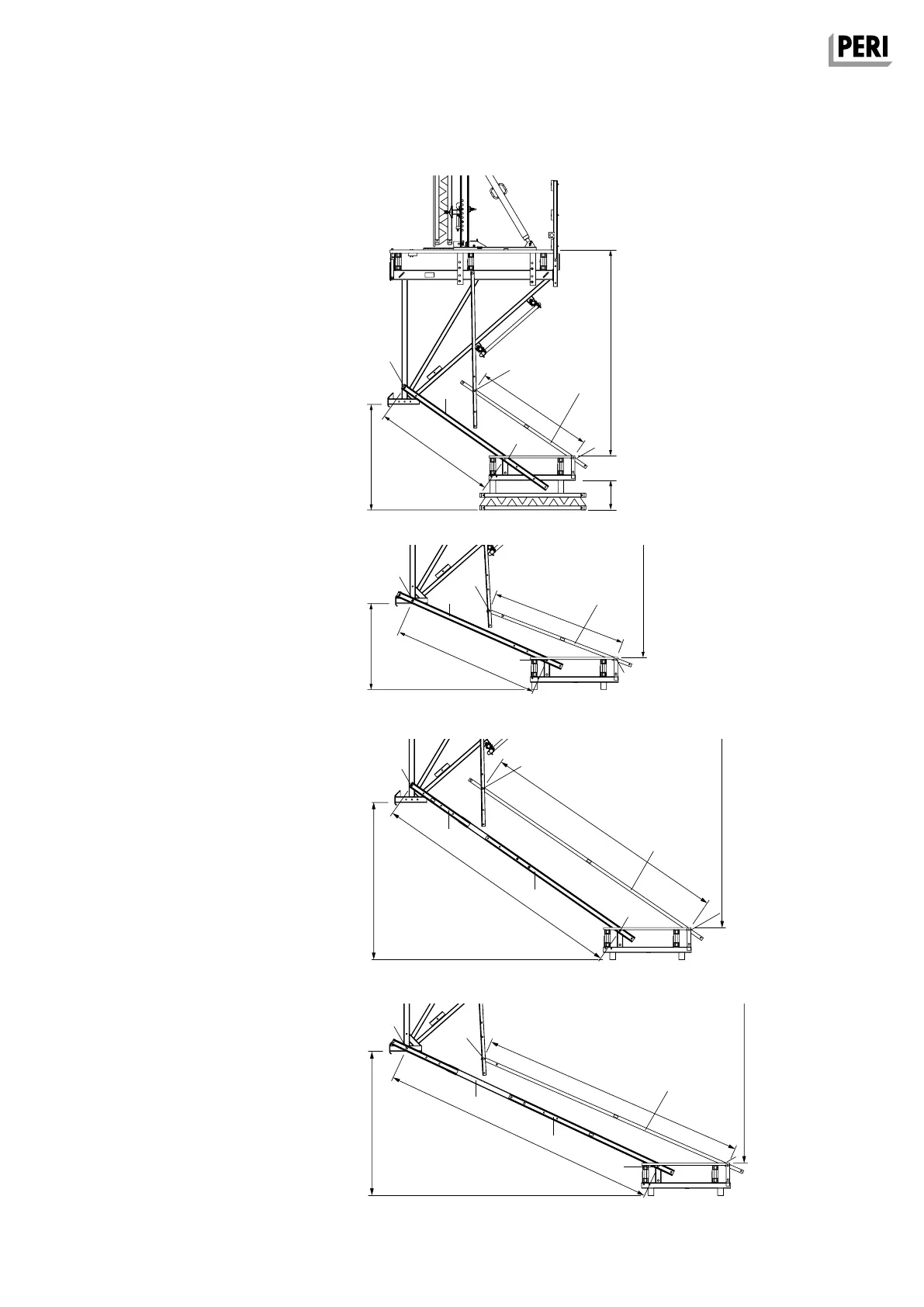 PERI