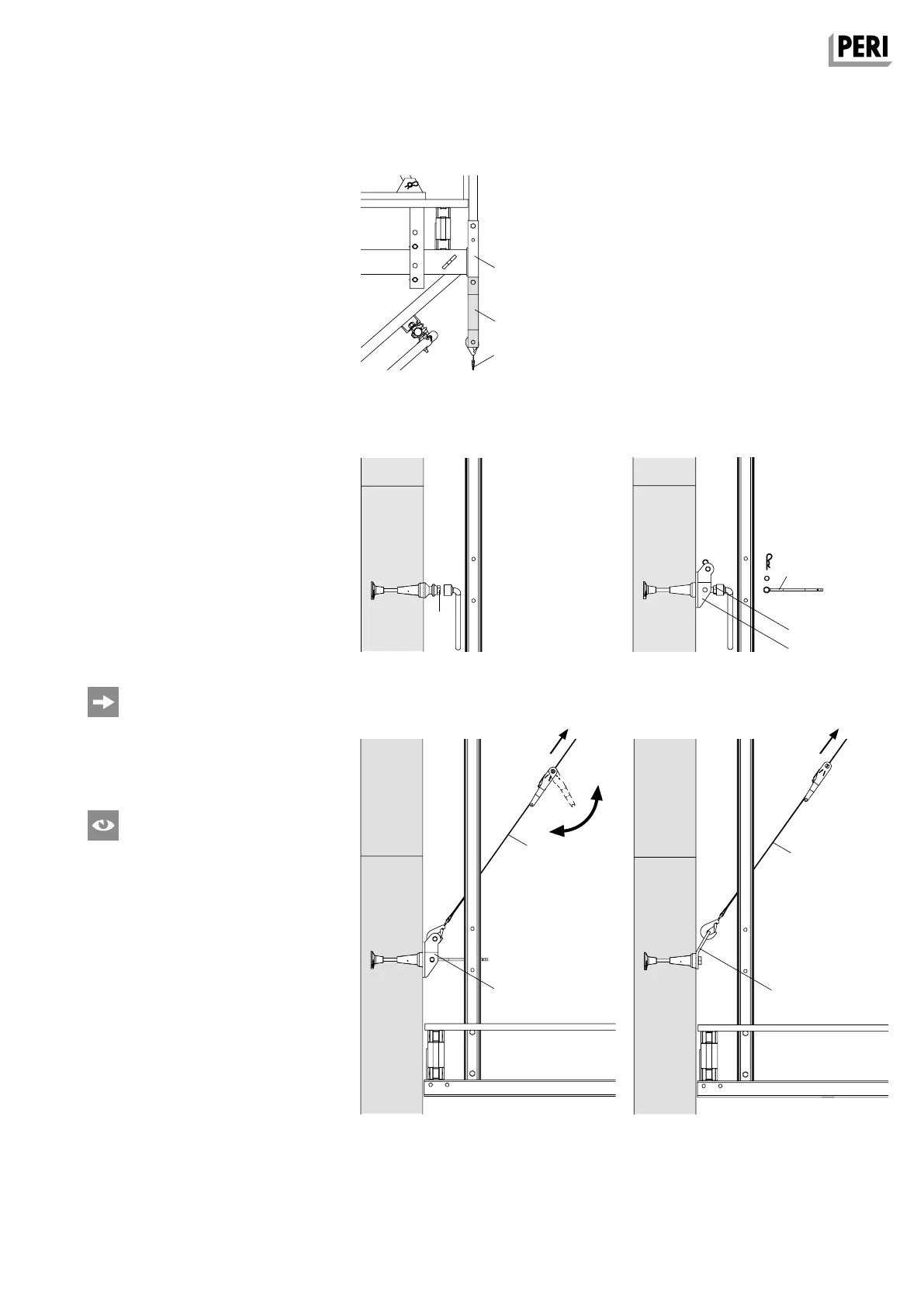 PERI