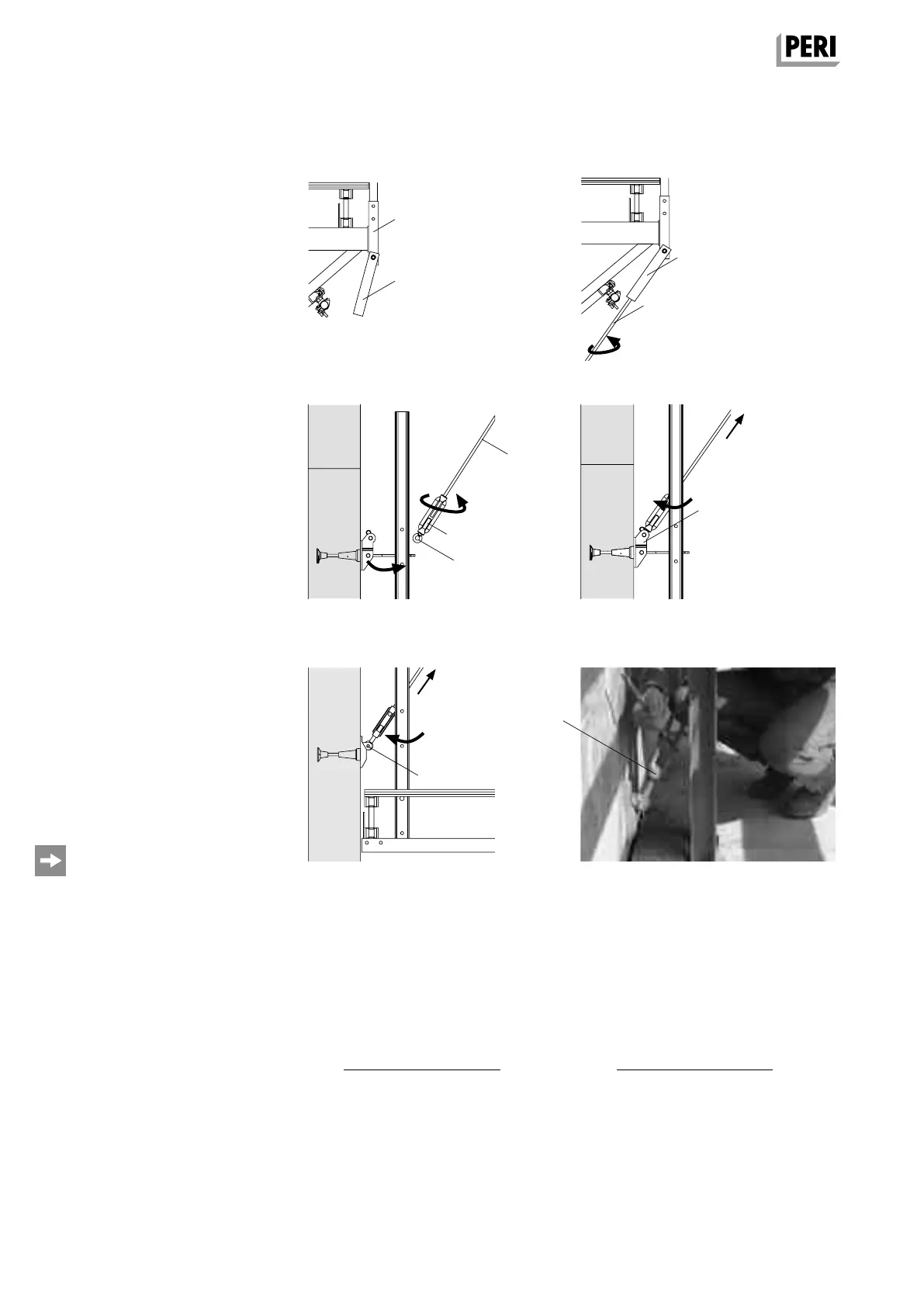 PERI