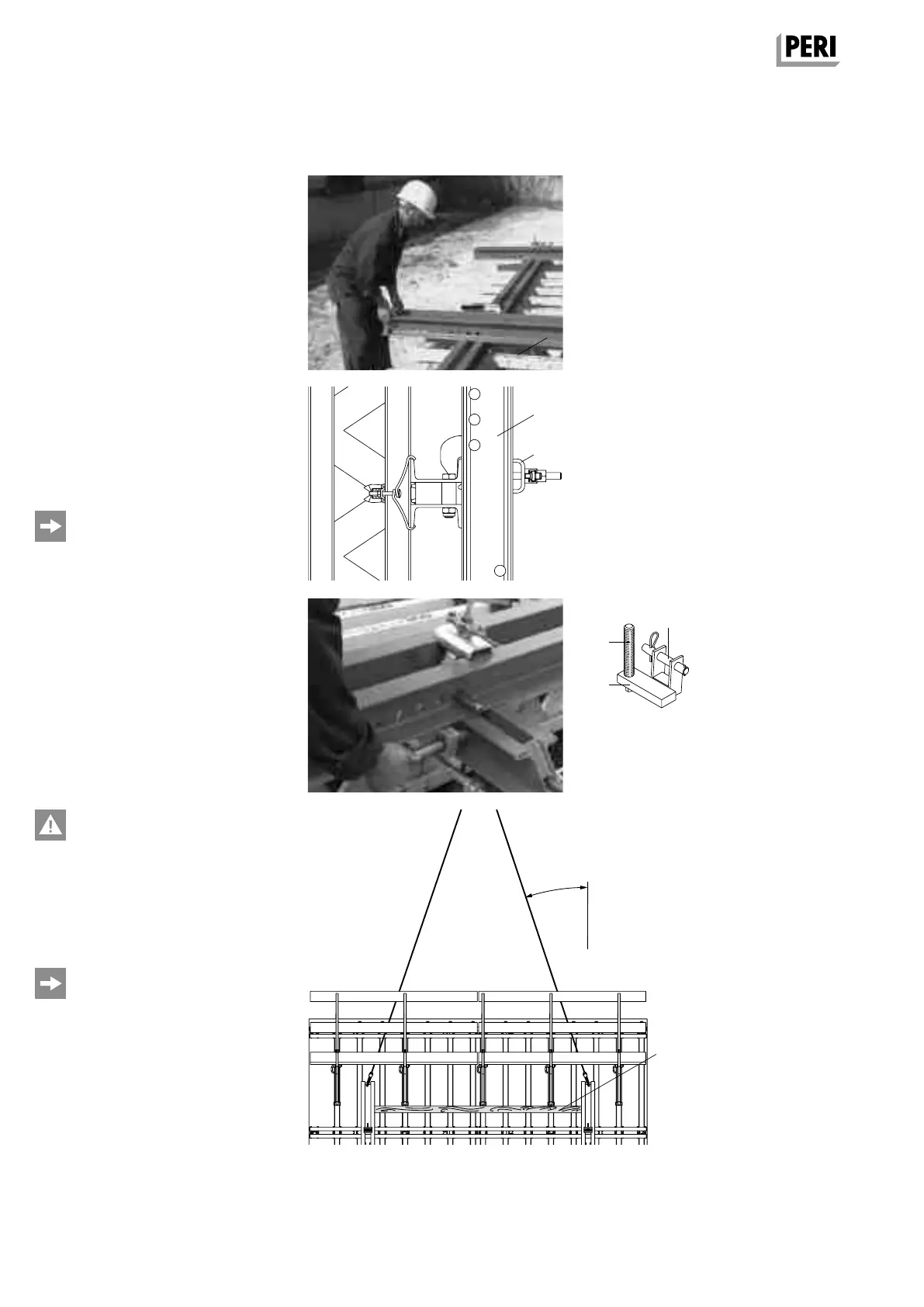 PERI