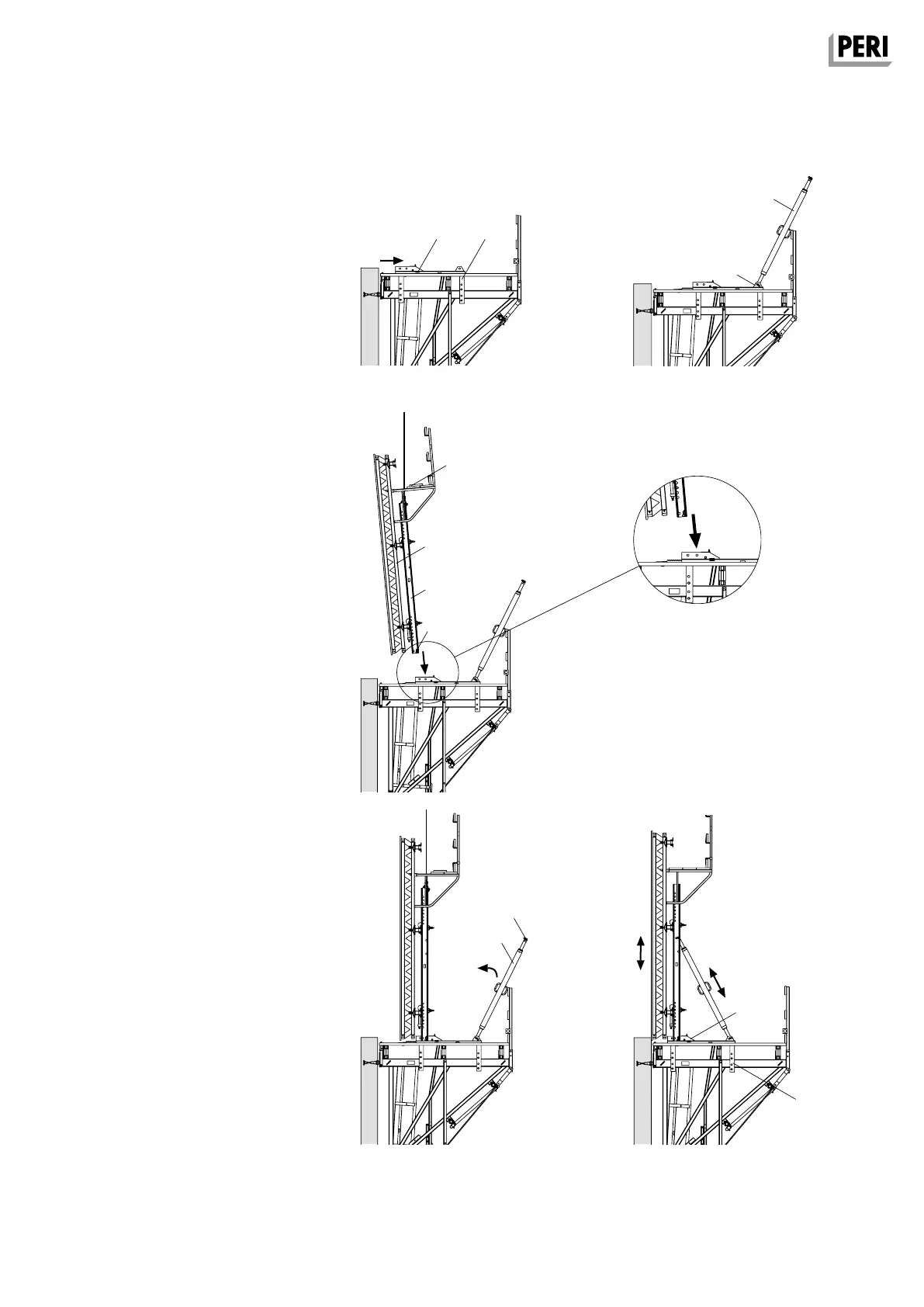 PERI