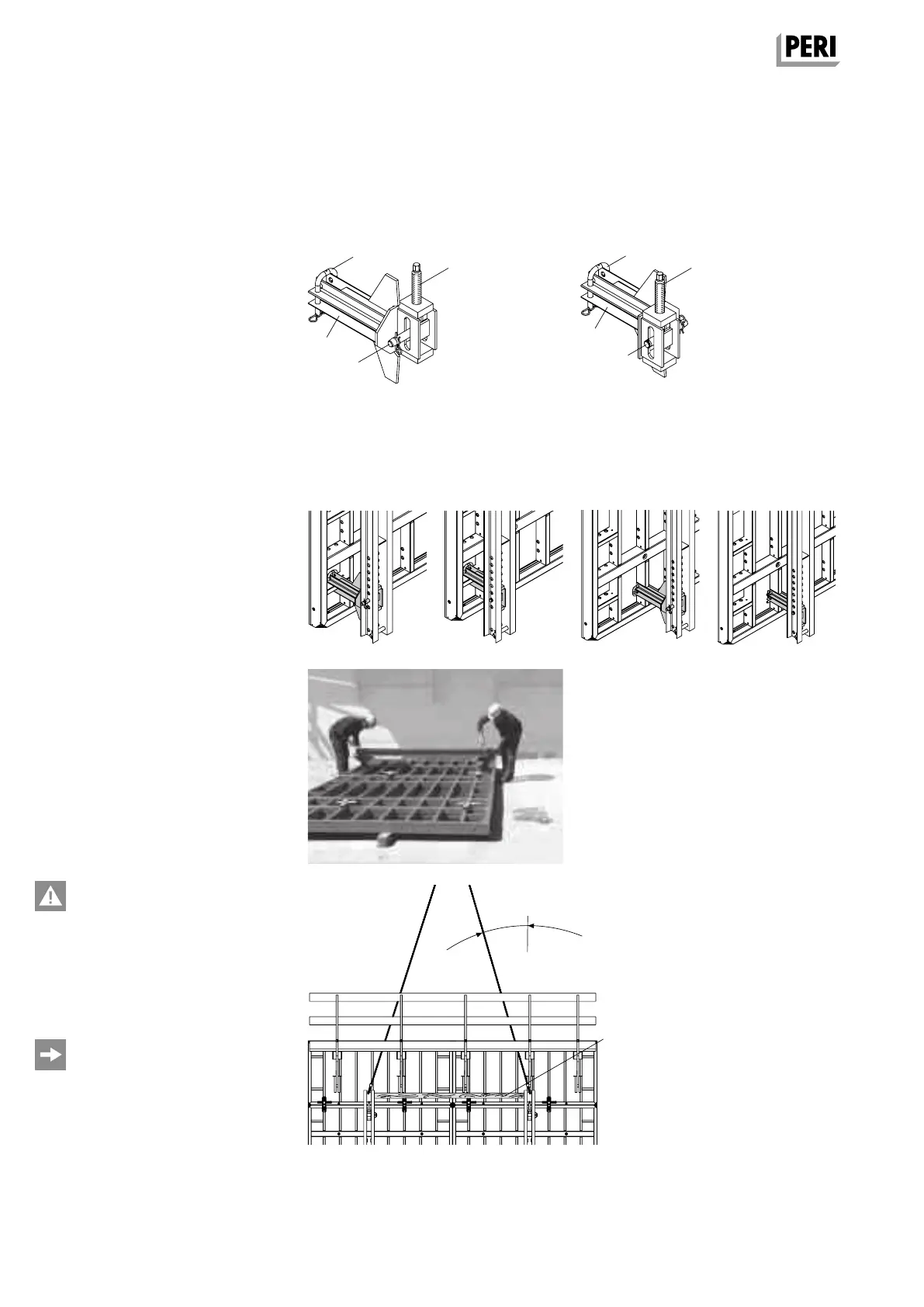 PERI