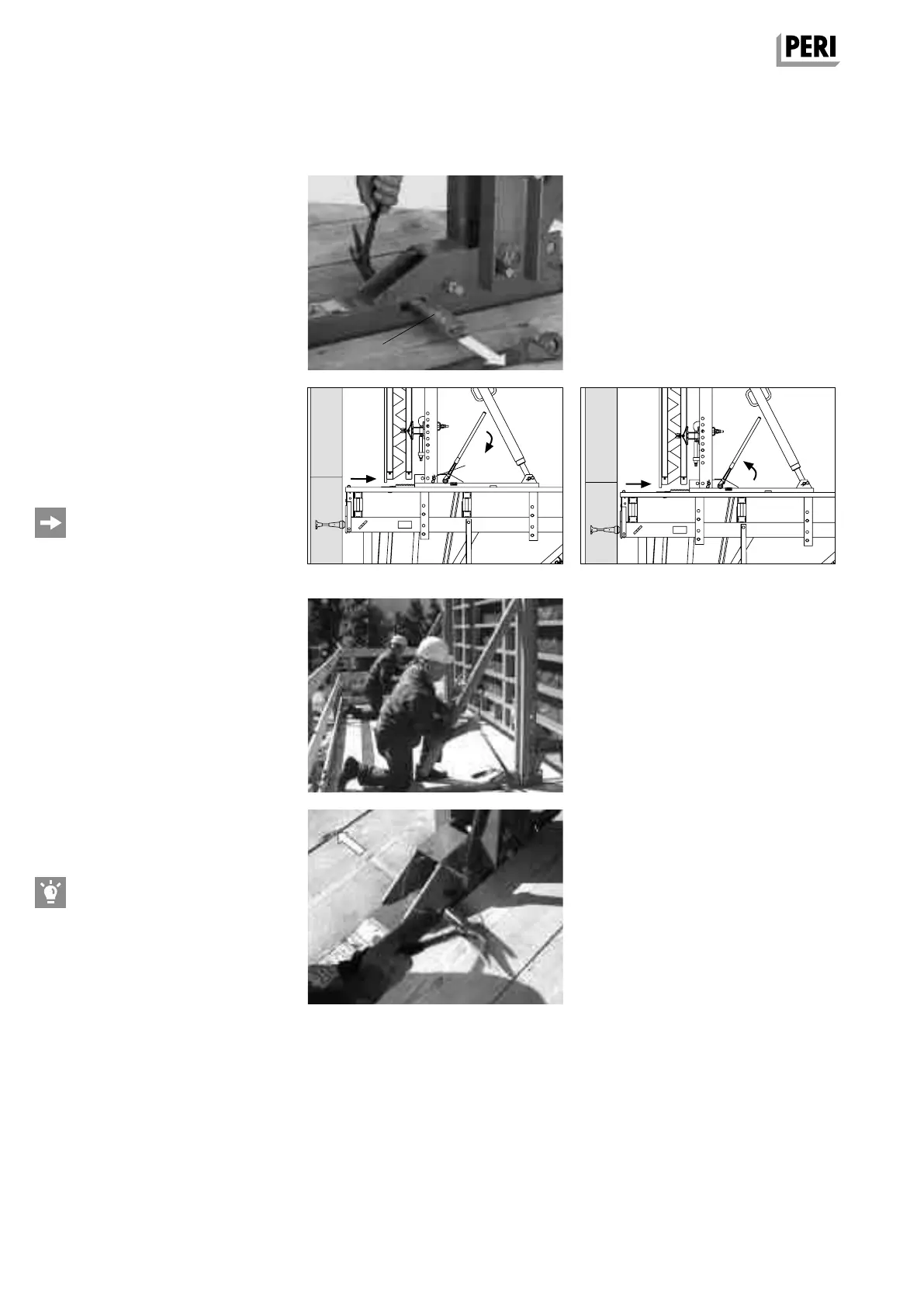 PERI