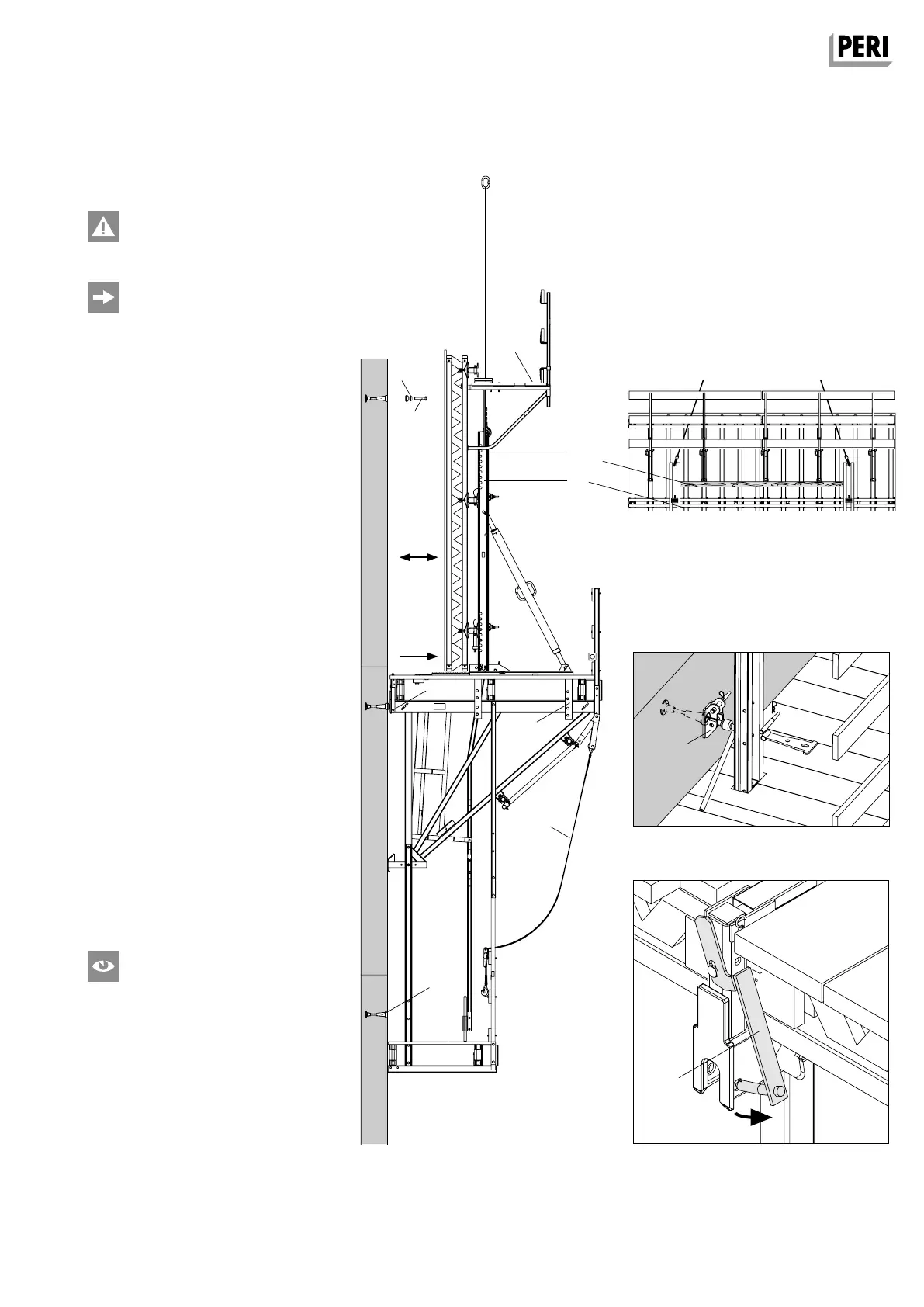 PERI