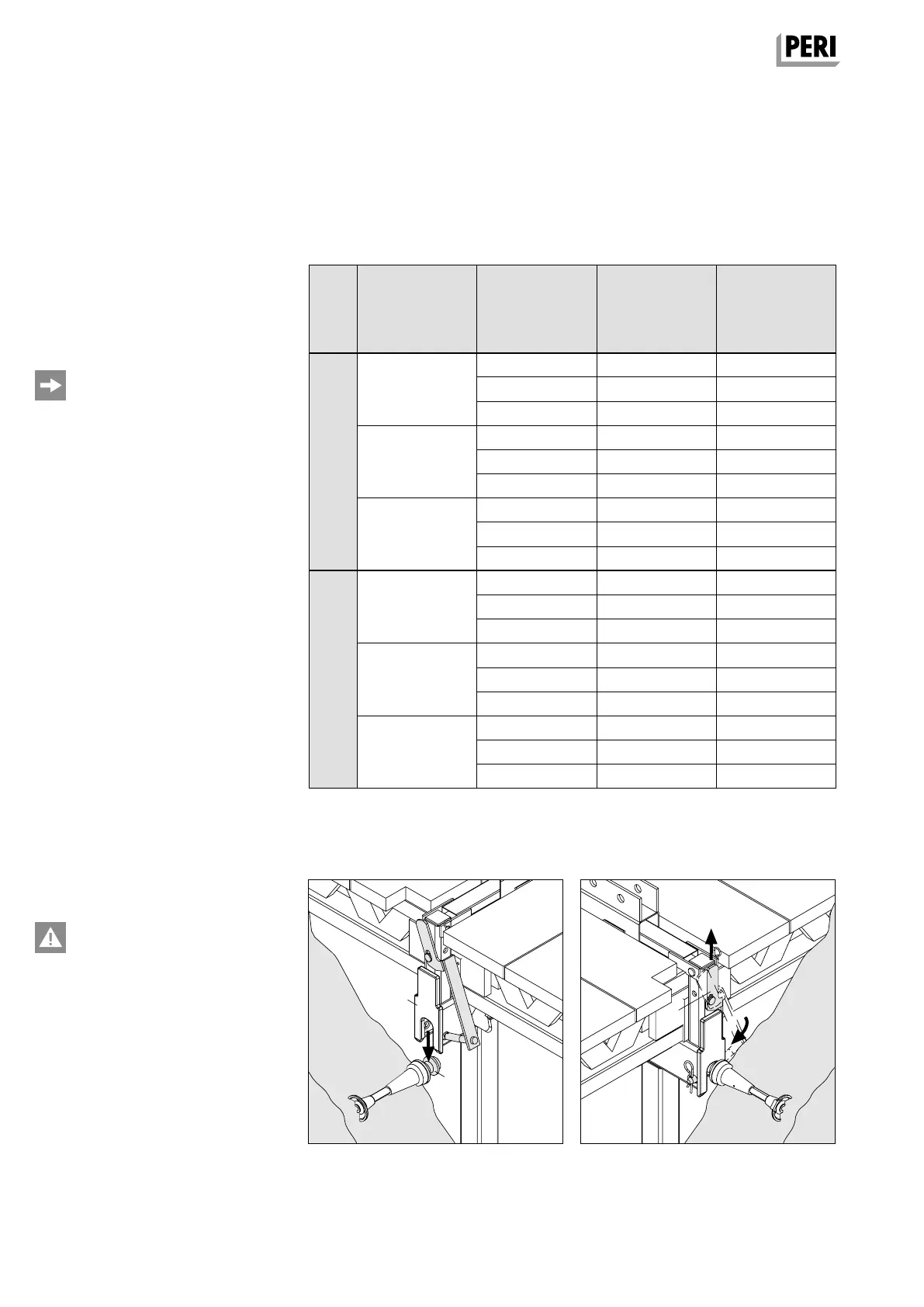 PERI