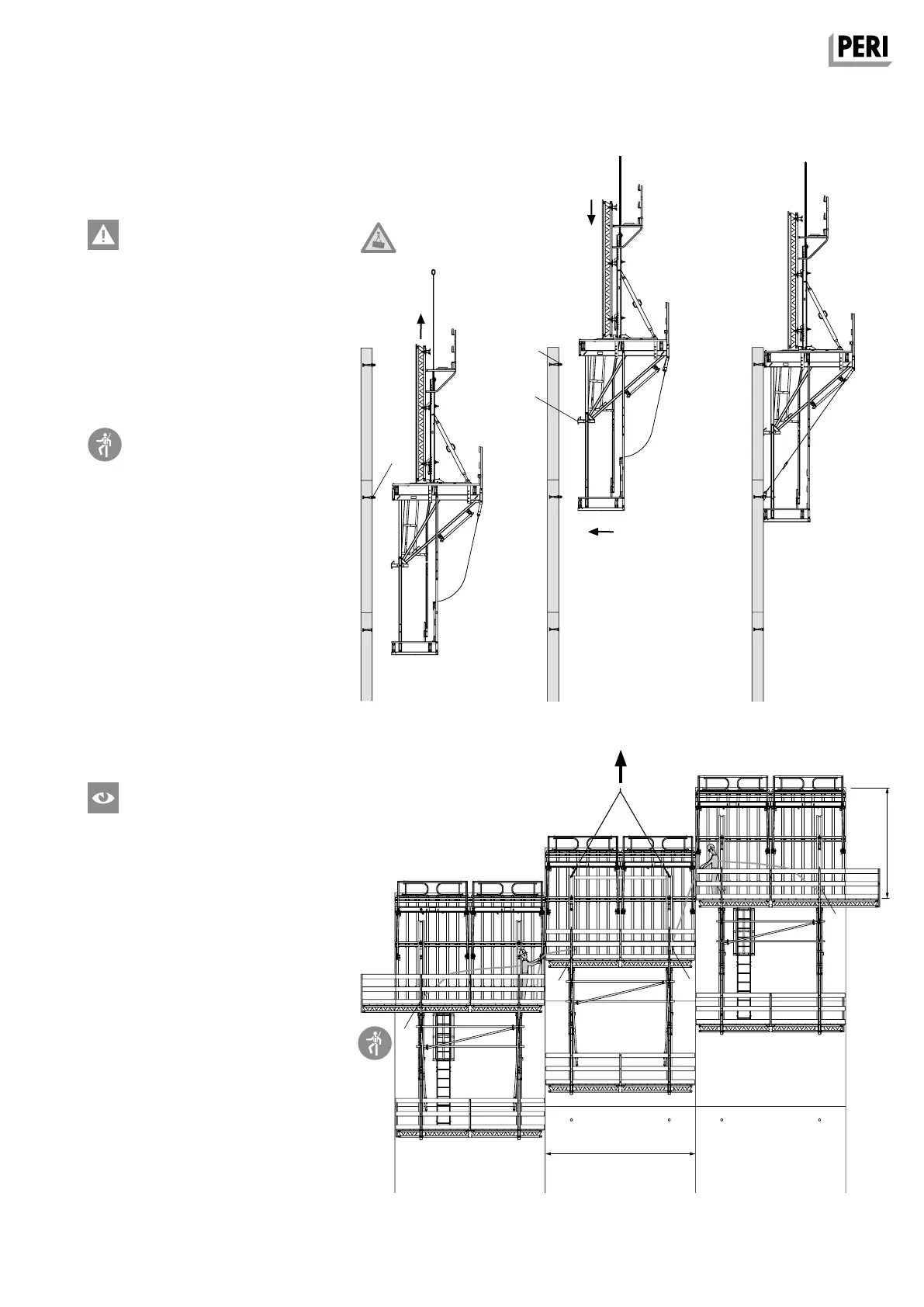 PERI