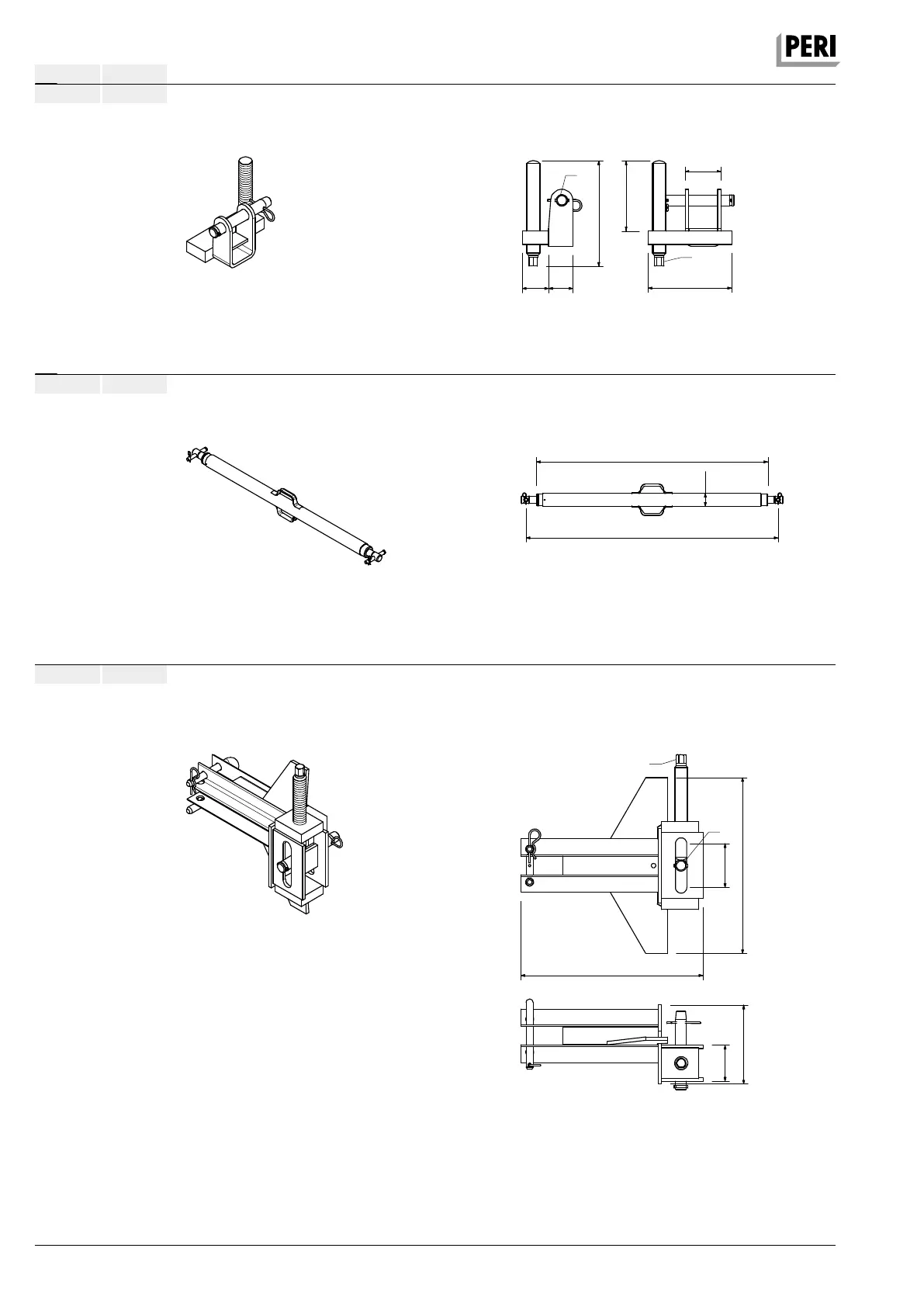 PERI