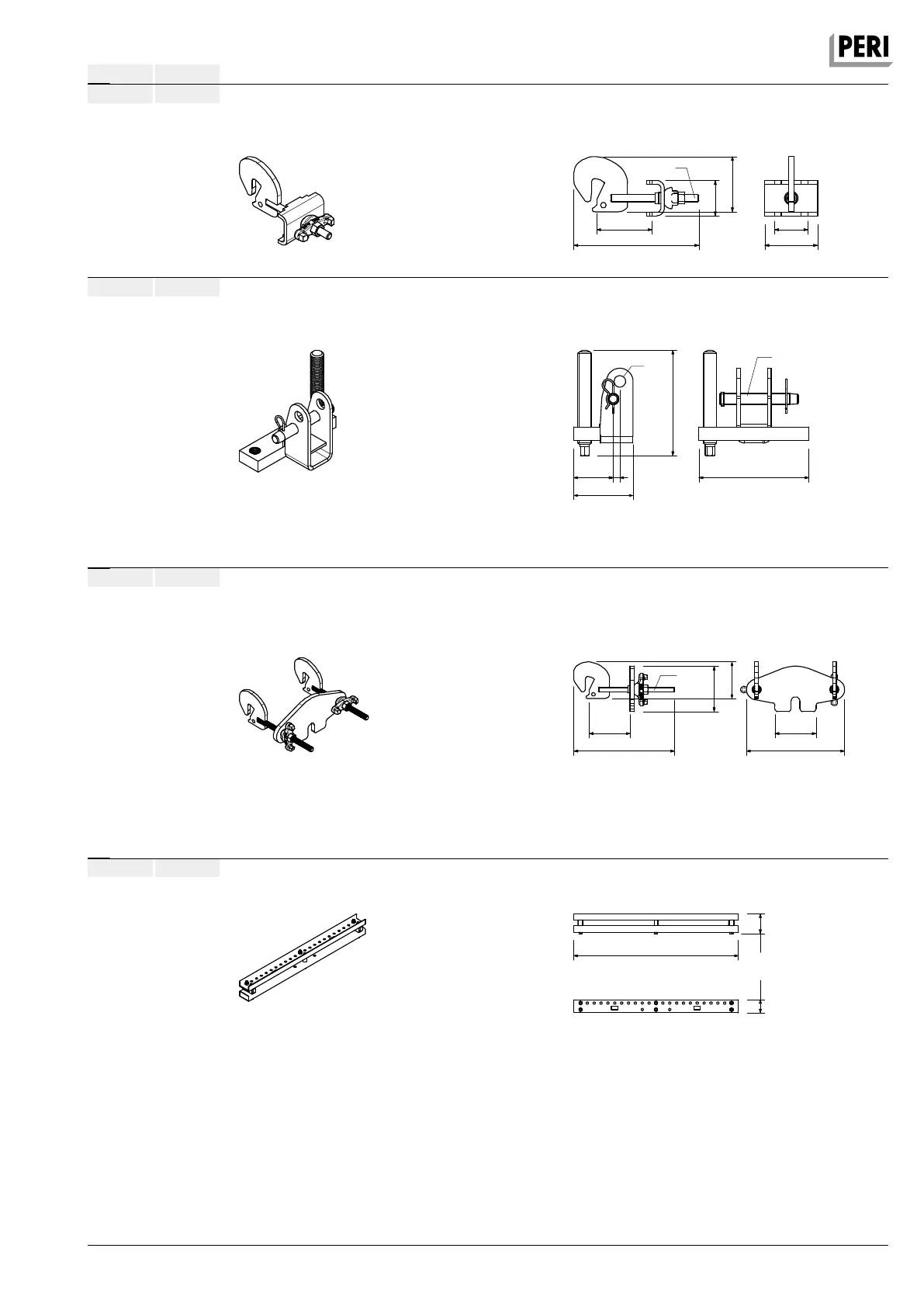 PERI