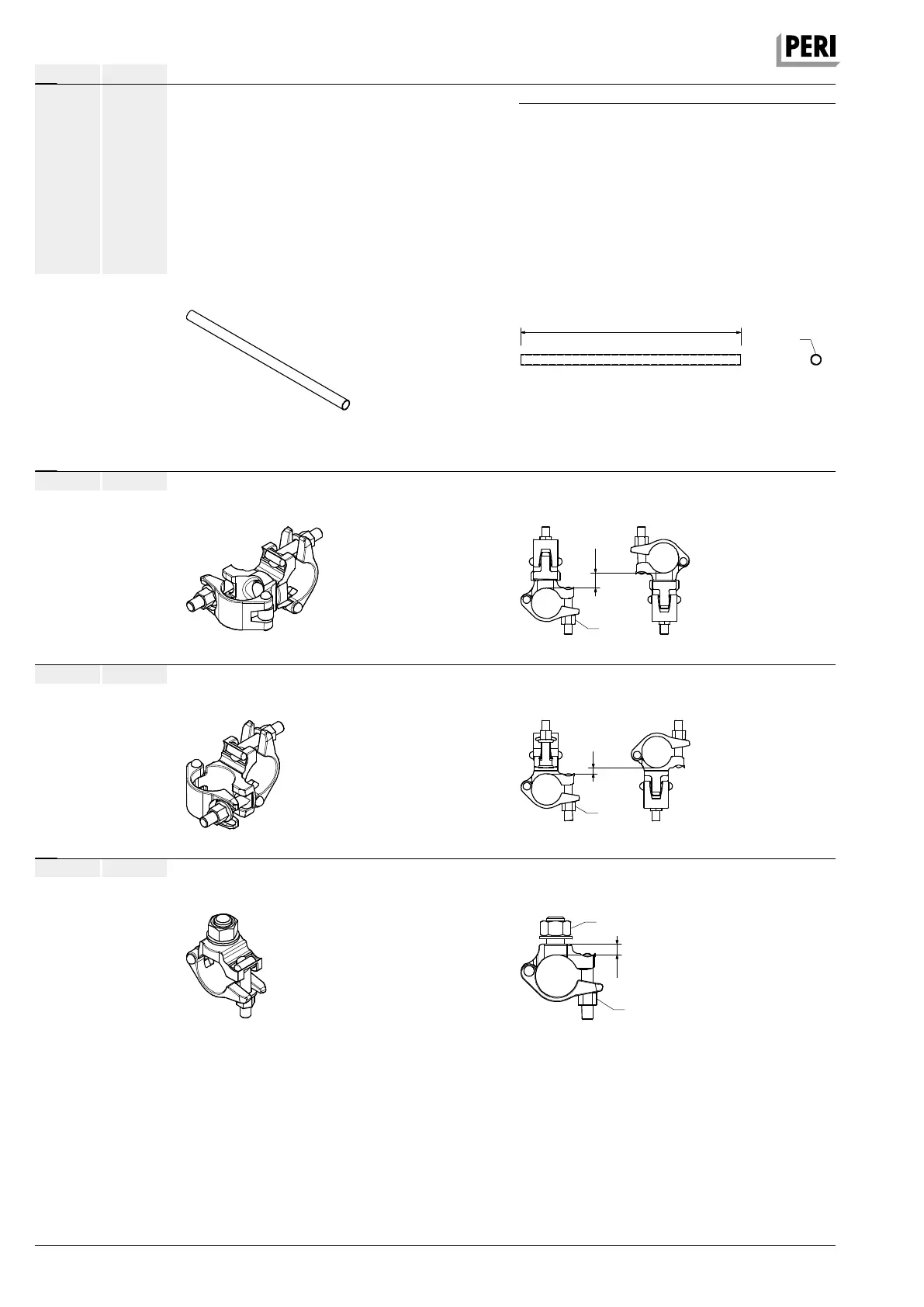 PERI