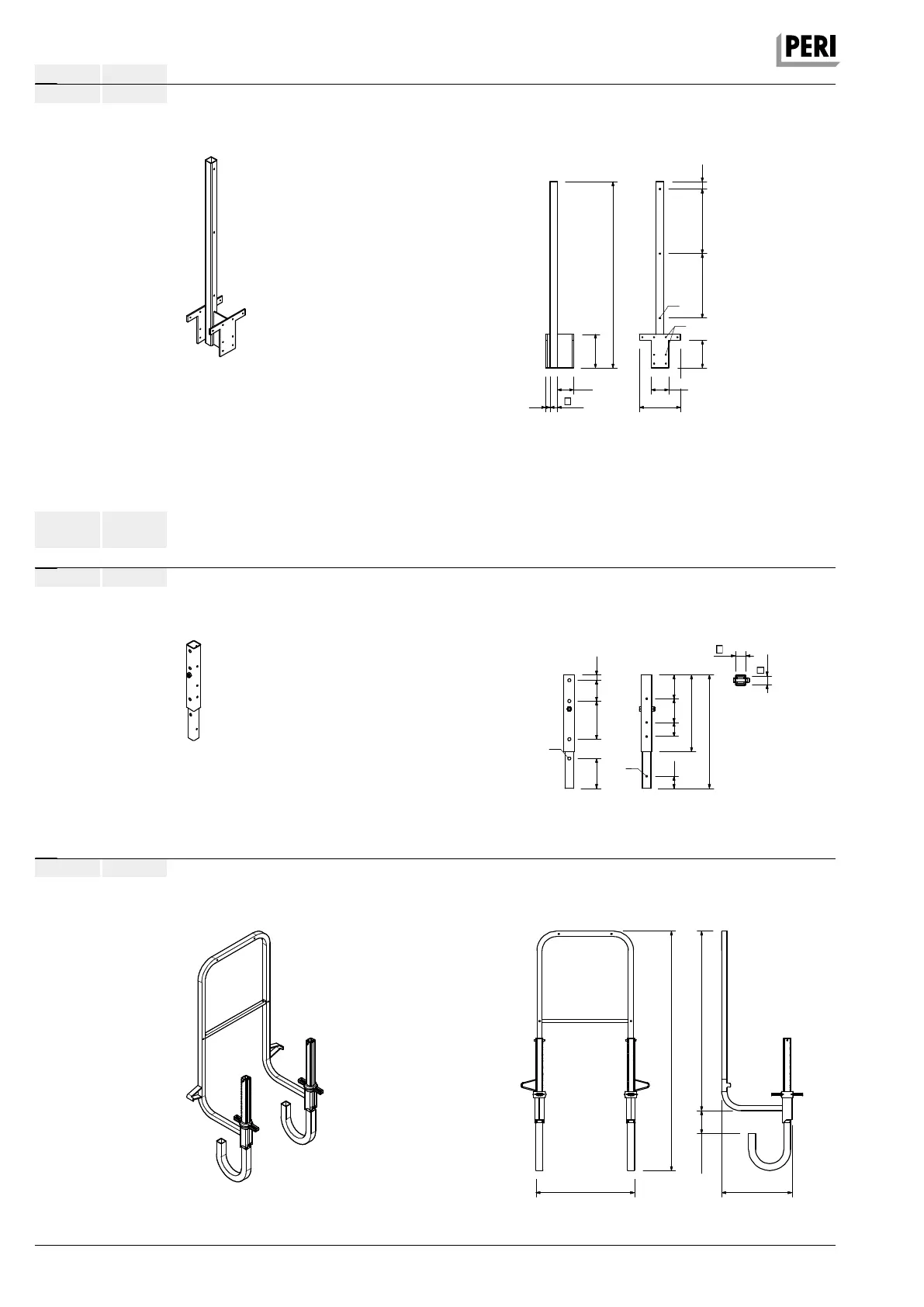 PERI