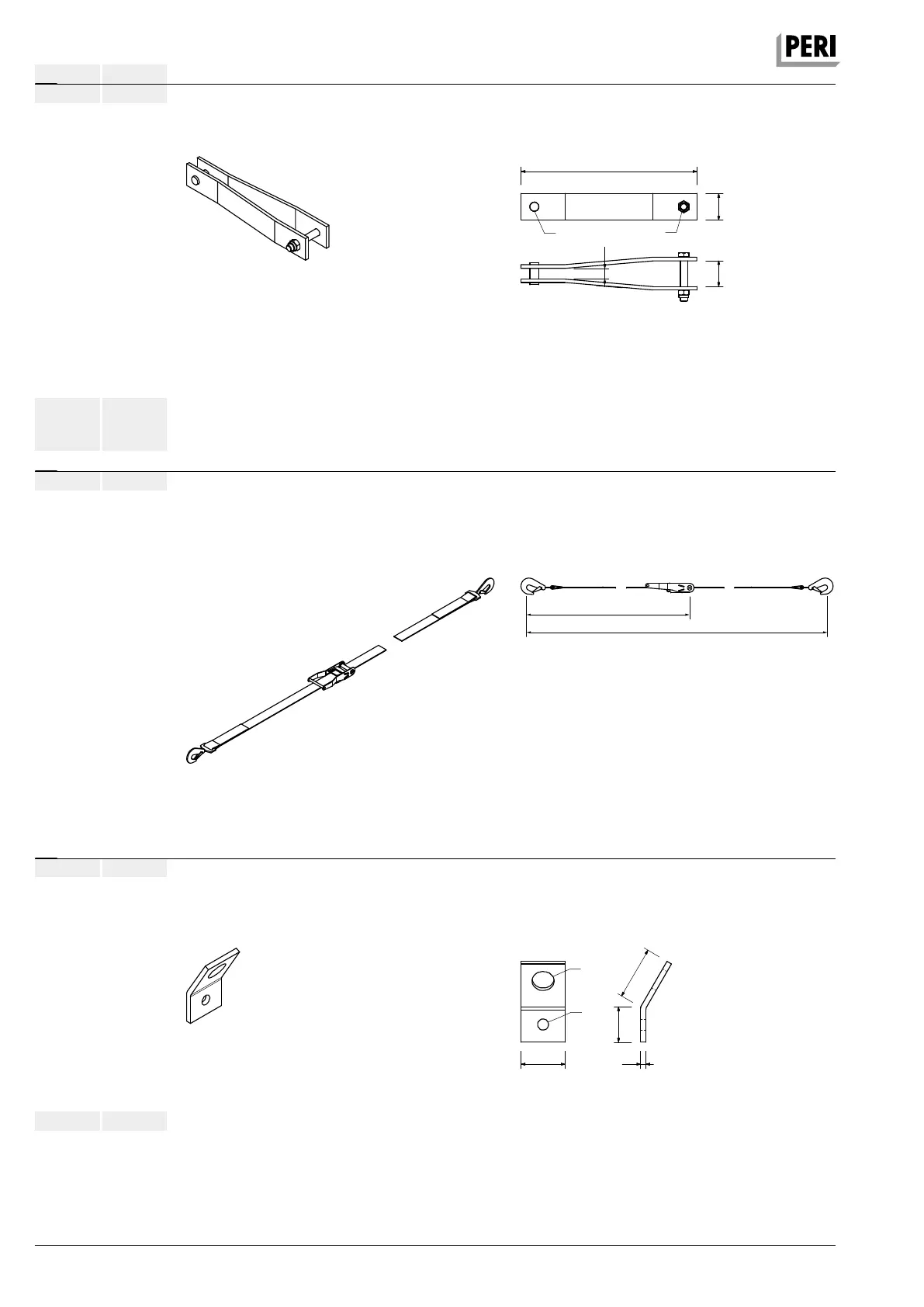 PERI