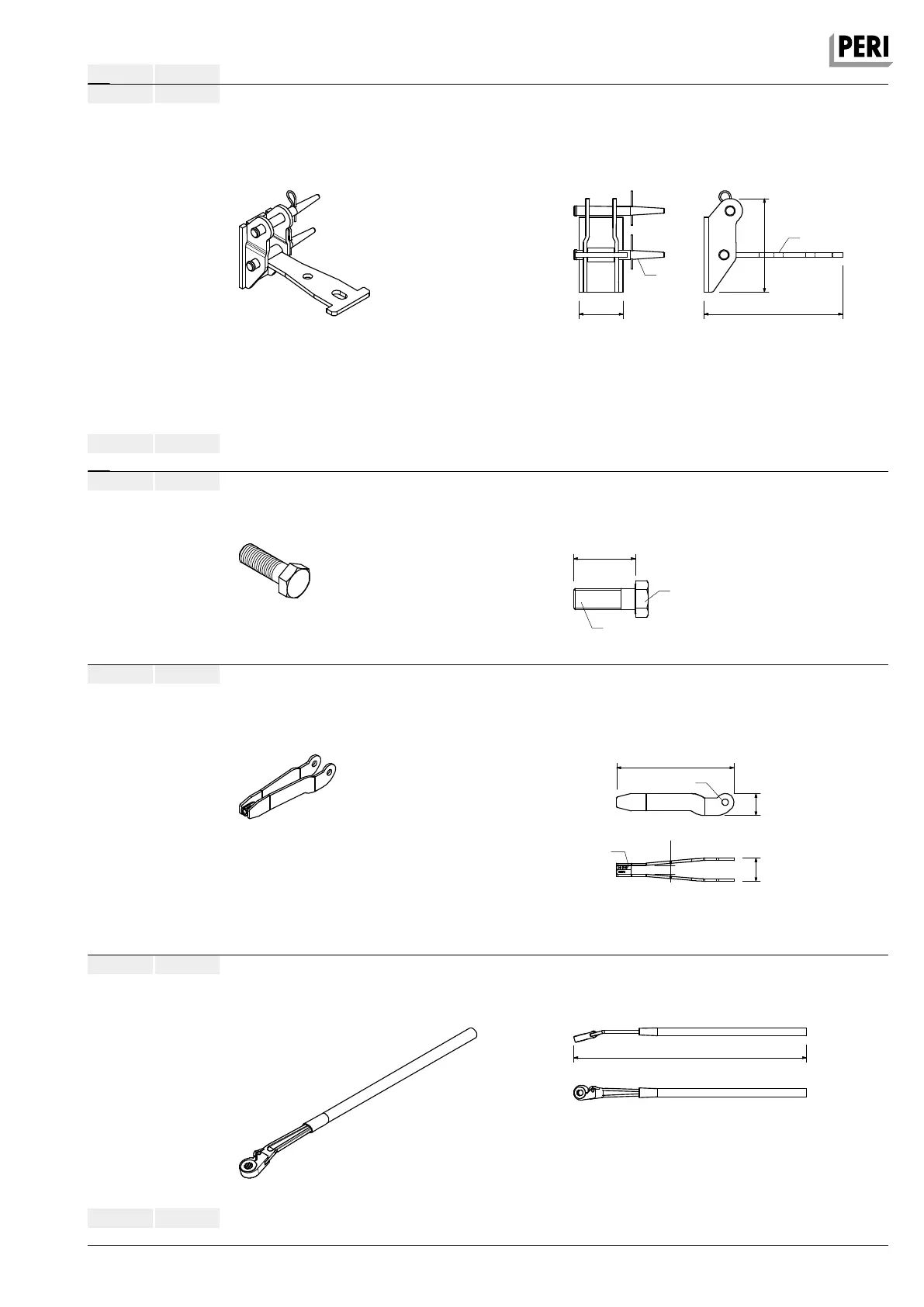 PERI