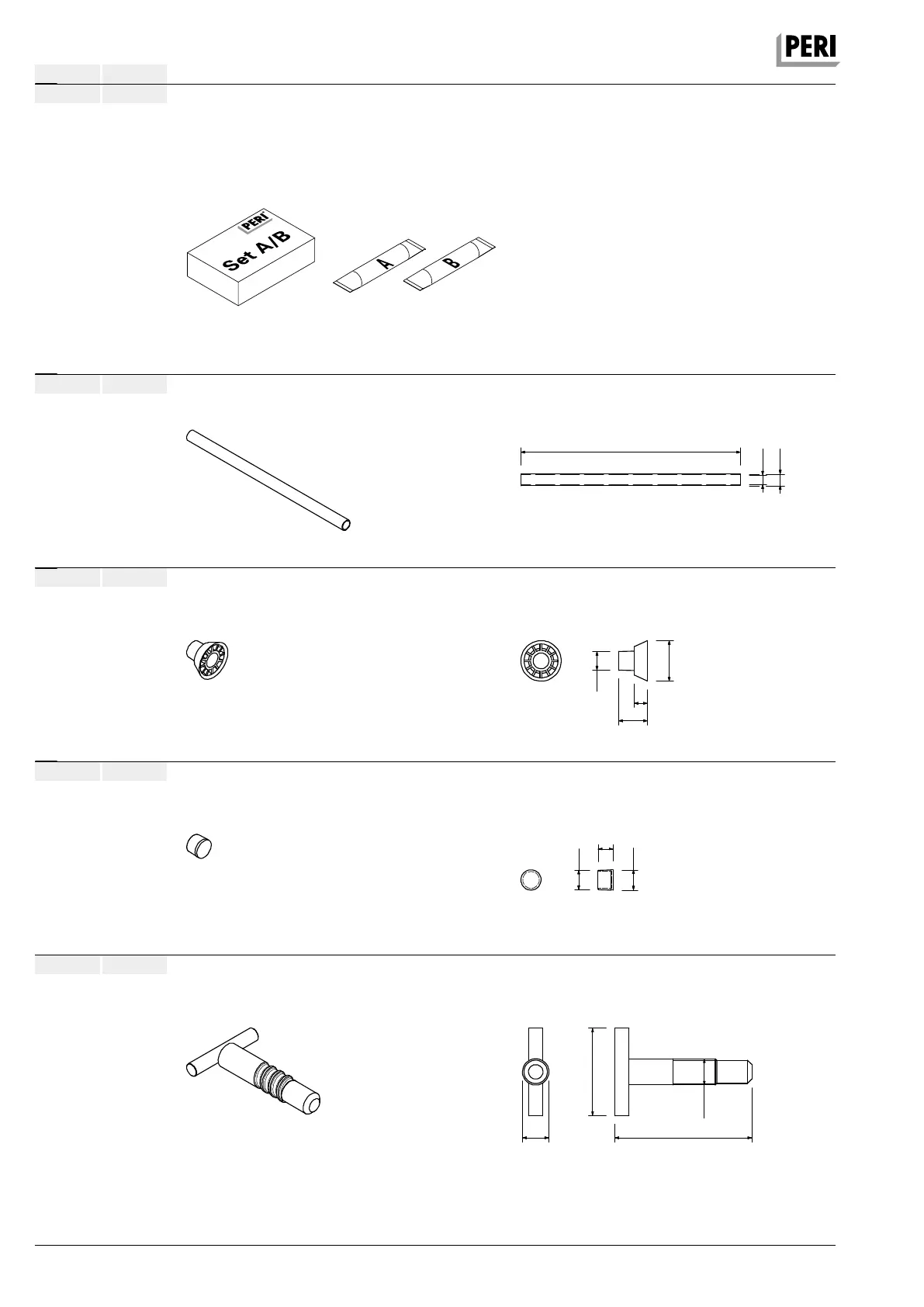 PERI

PERI

Set A/B

A

B