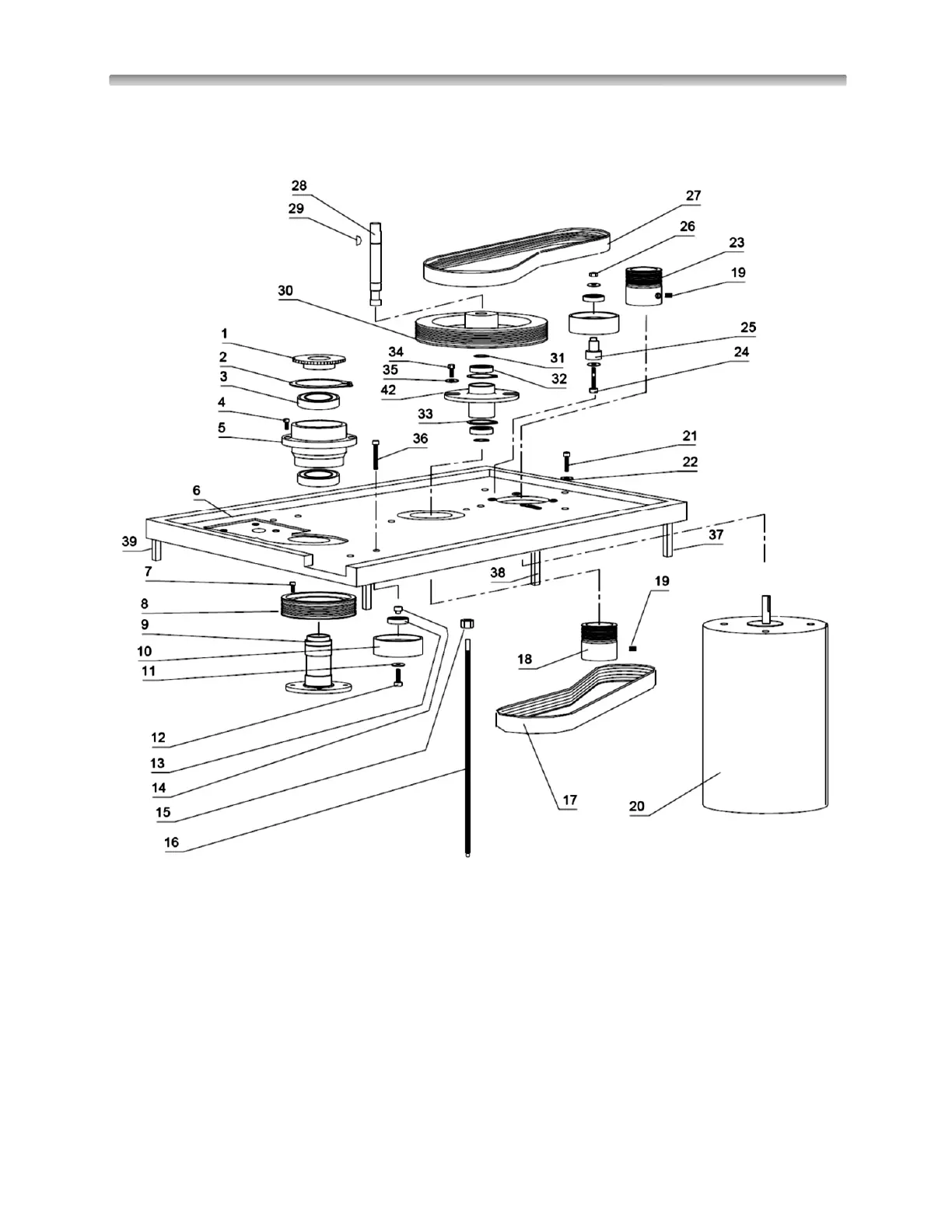 28
29
27
26
23
19
30
25
24
1
2
3
4
5
34
35
42
31
32
33
36
21
22
6
39
37
38
7
8
9
10
11
19
18
12
13
14
15
16
17
20