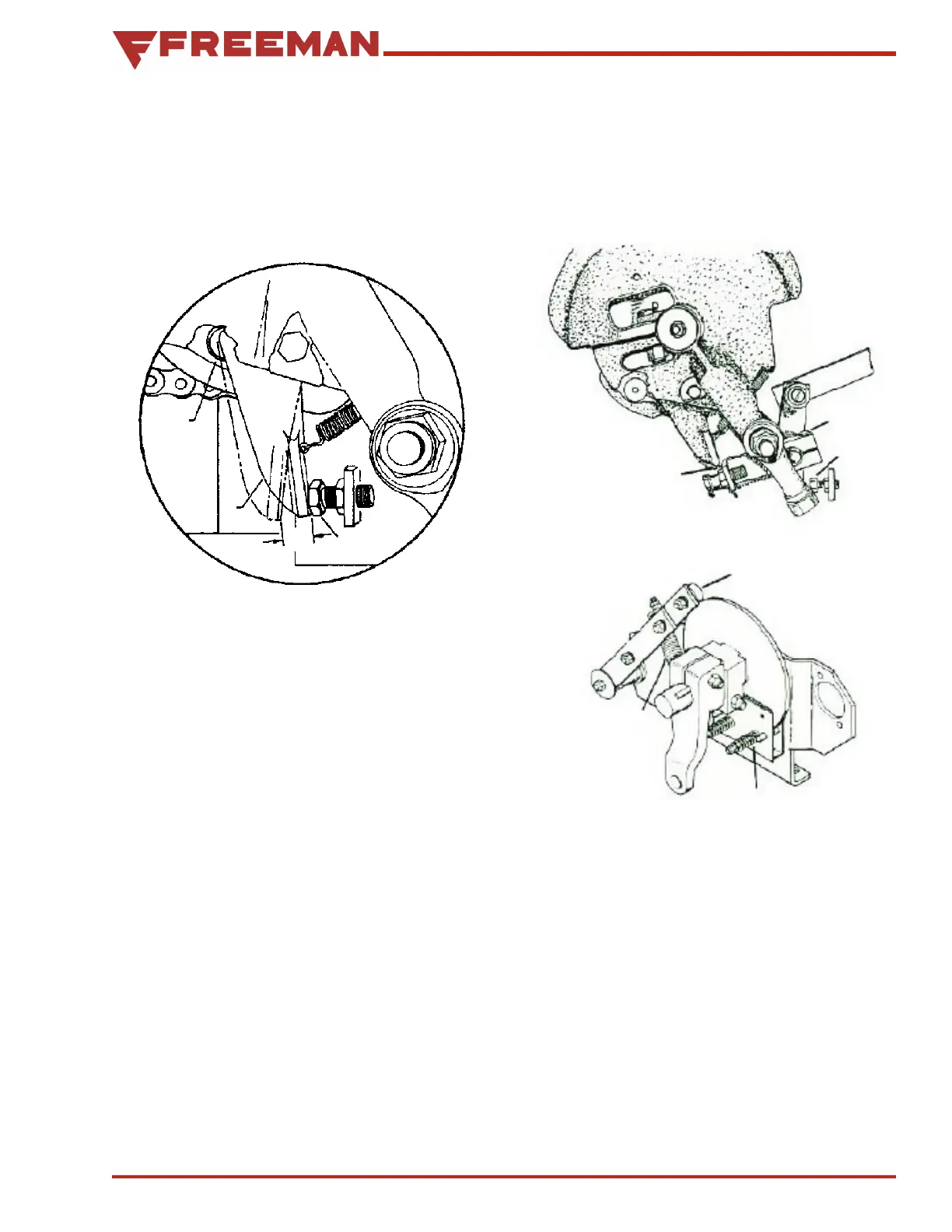 FREEMAN