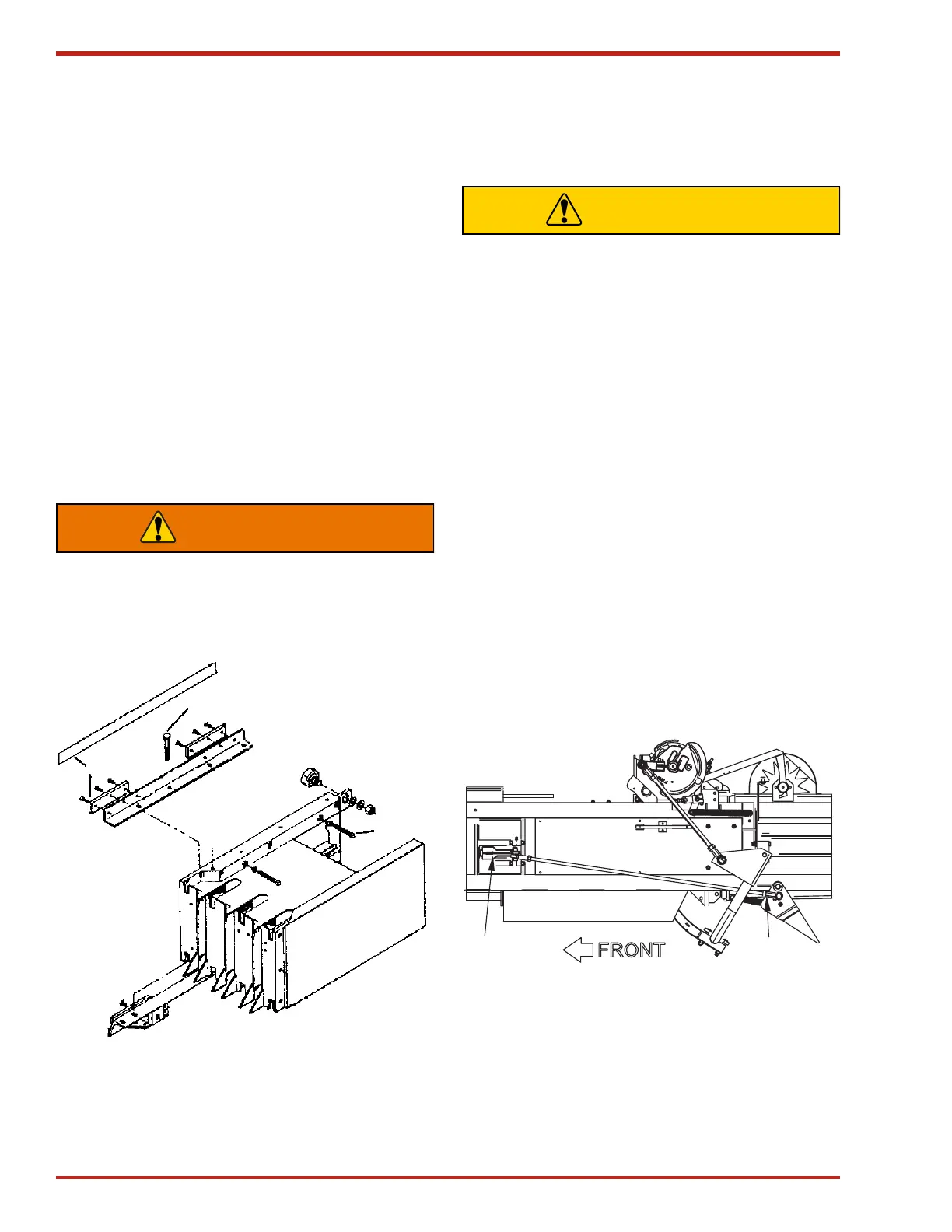 FRONT