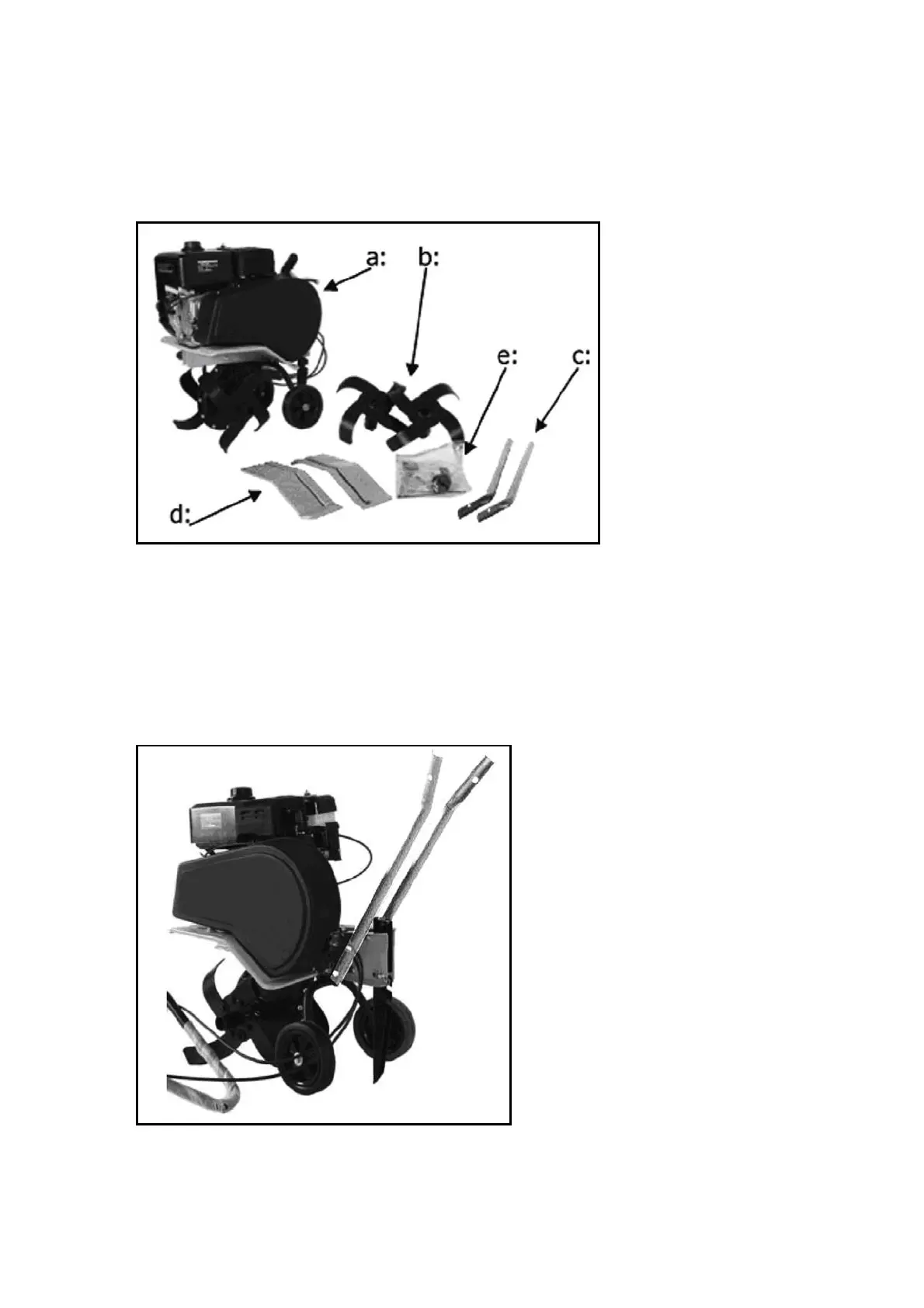 a:
b:
e:
c:
d: