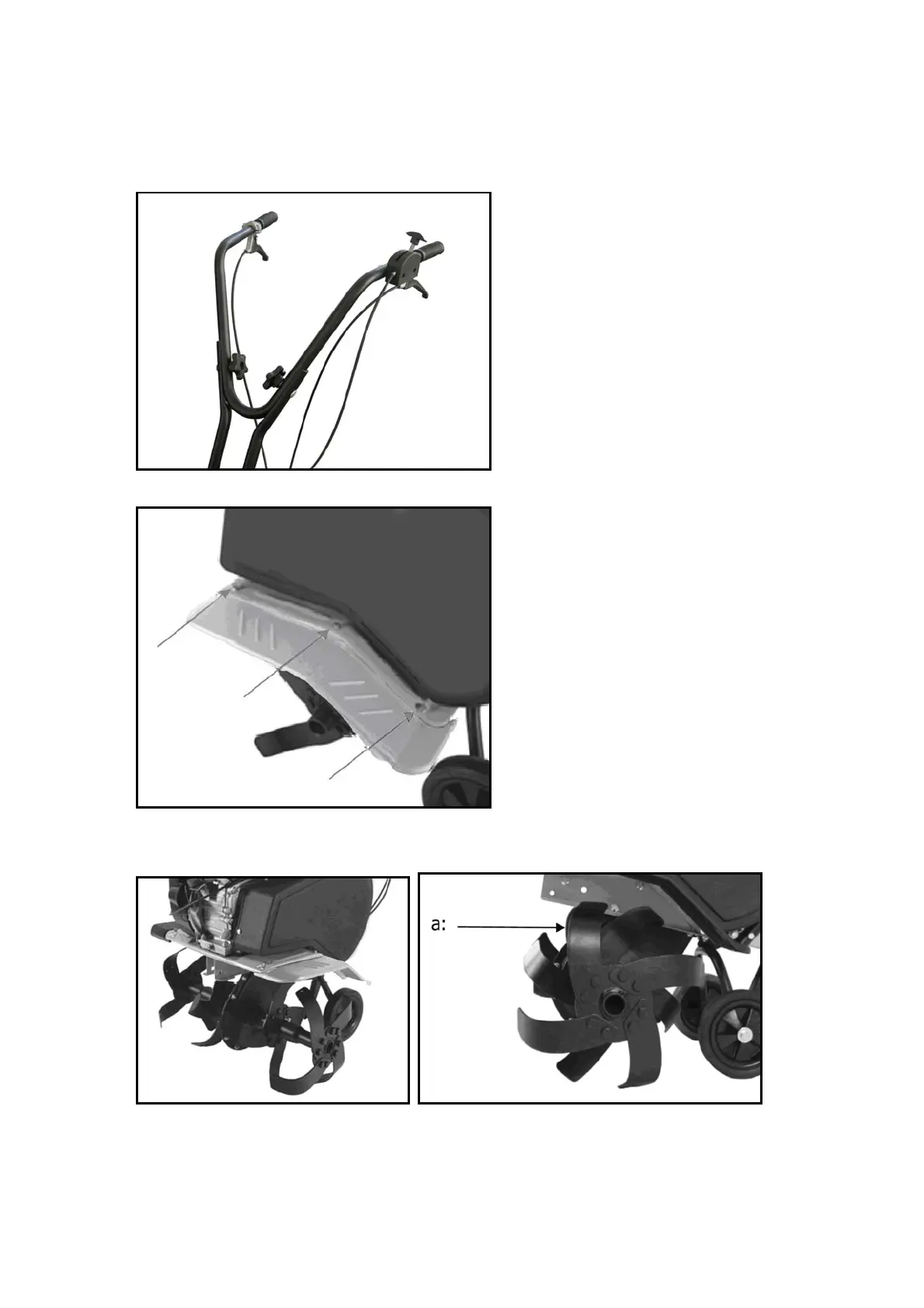 a: