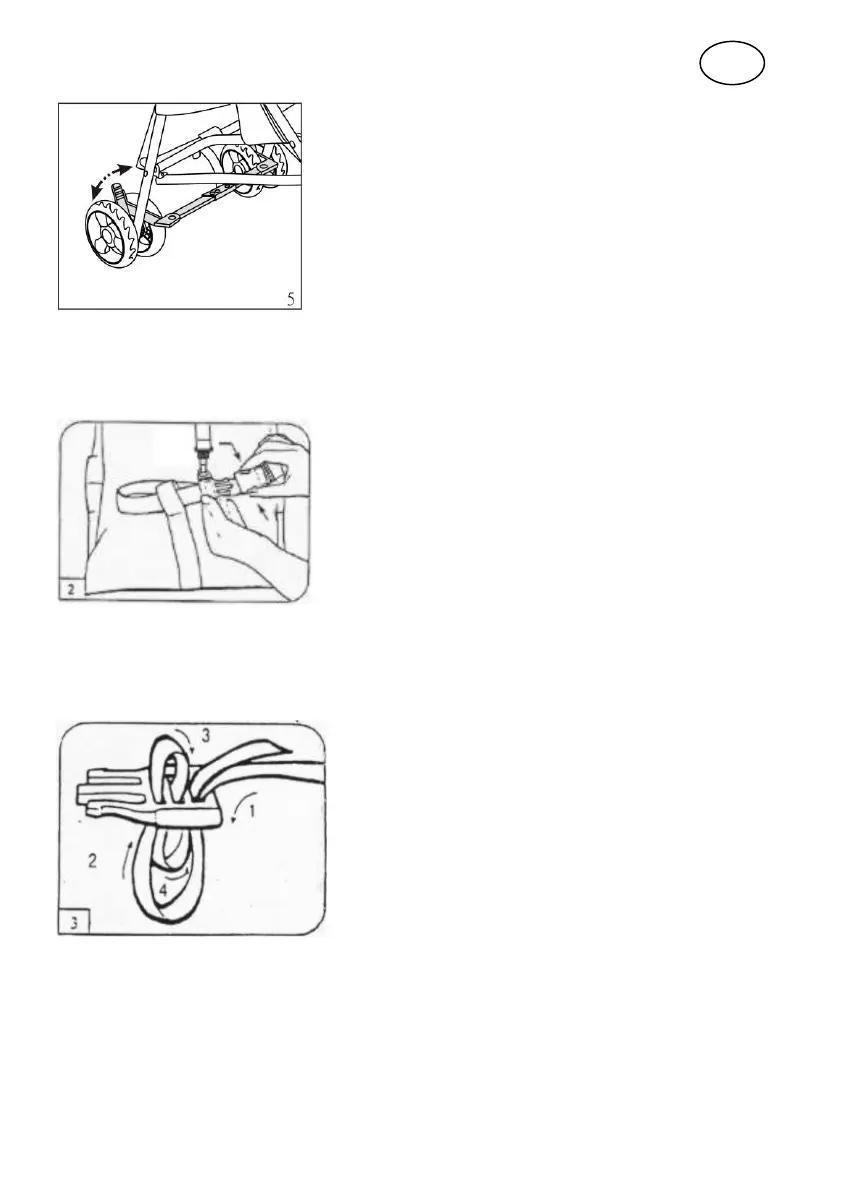 5

2

3

1

2

4

3