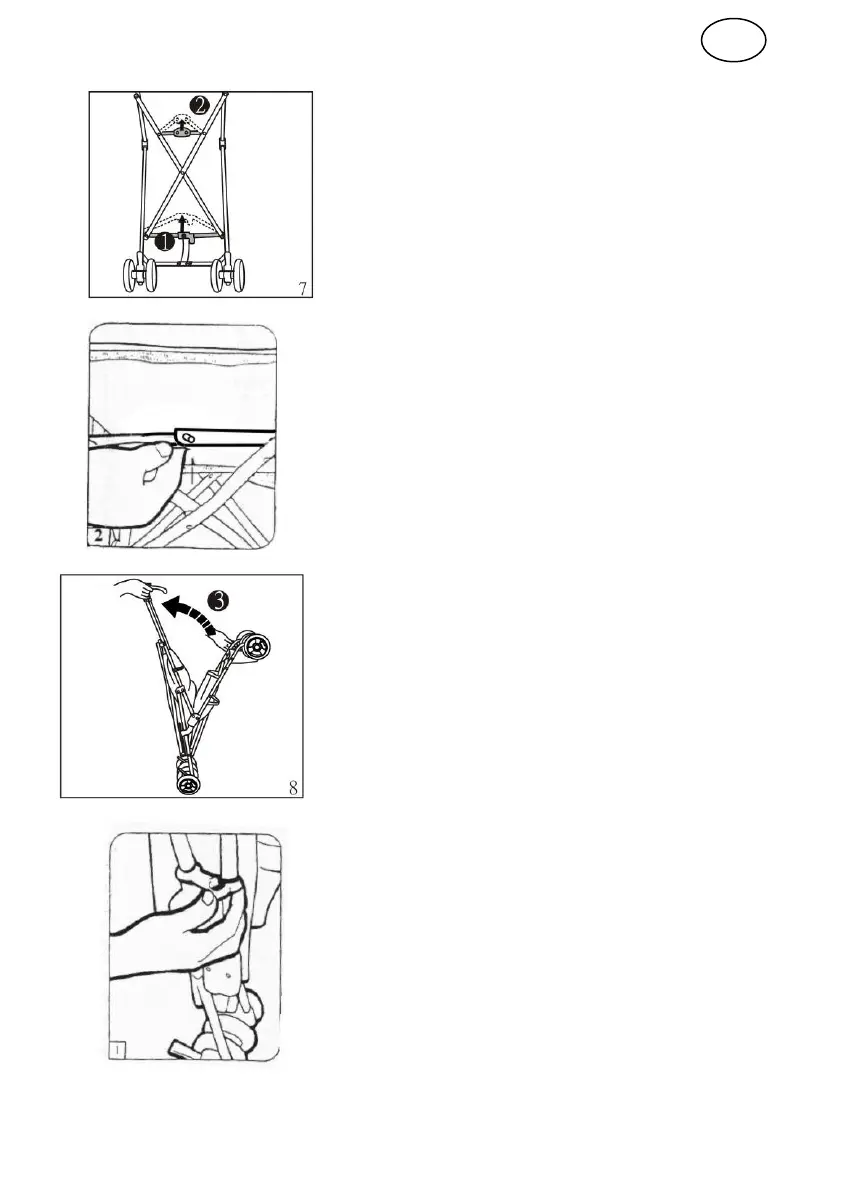 2
1
7

2

3
8

1