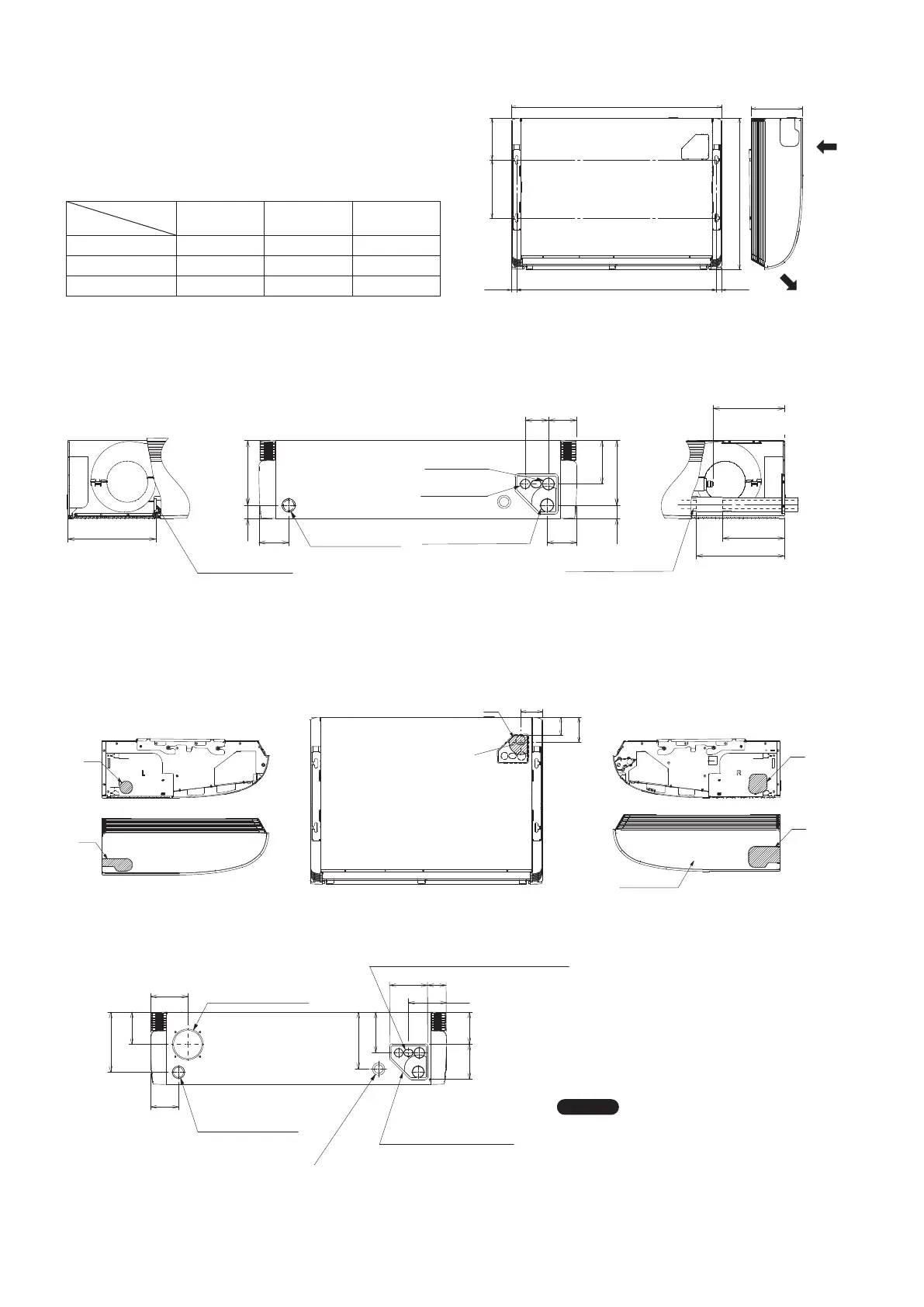 L
R