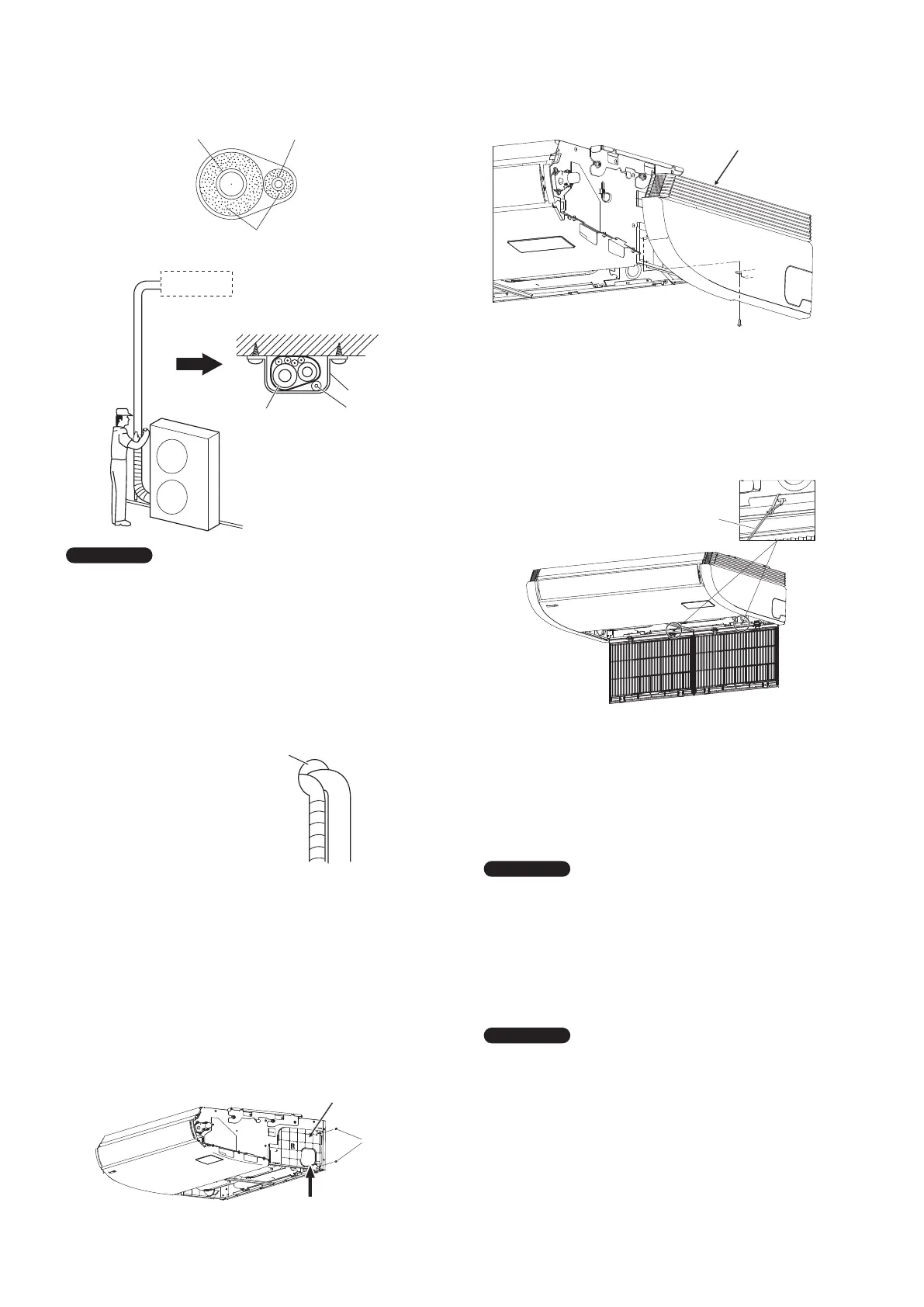 R