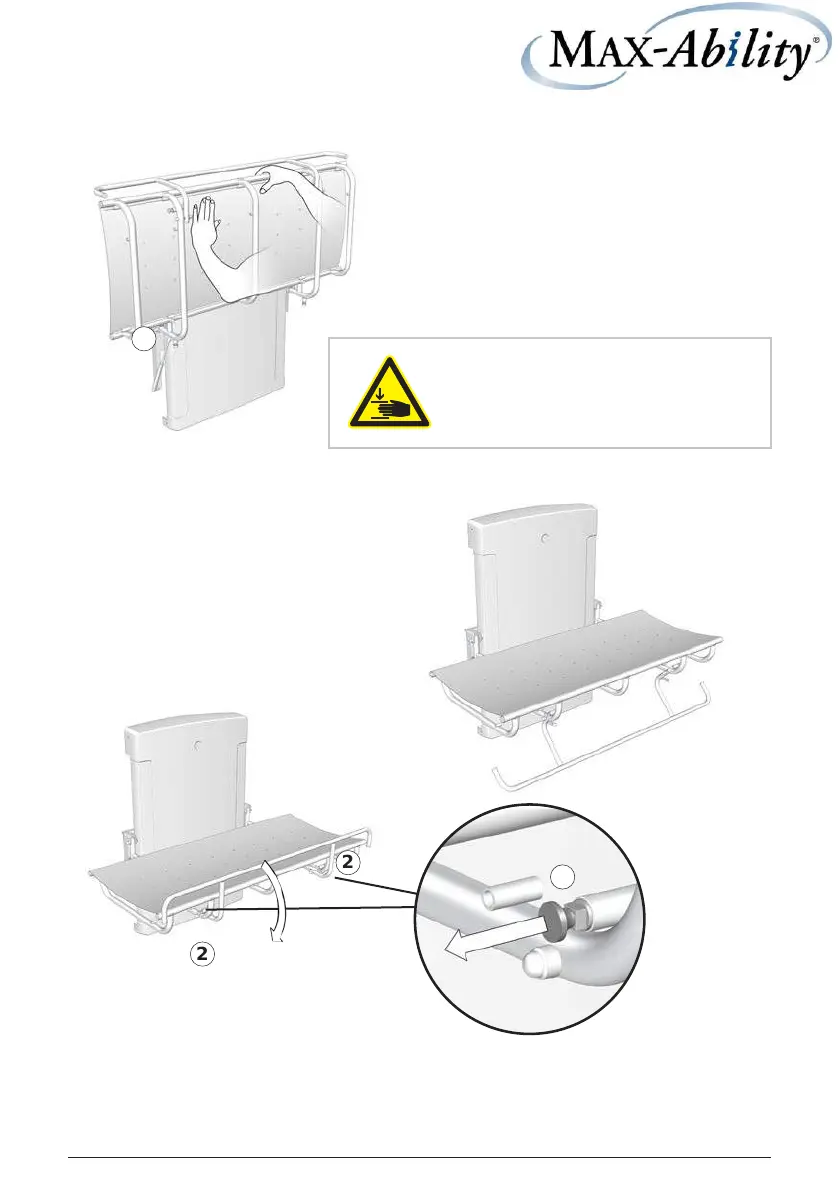 MAX-Ability®

2

2