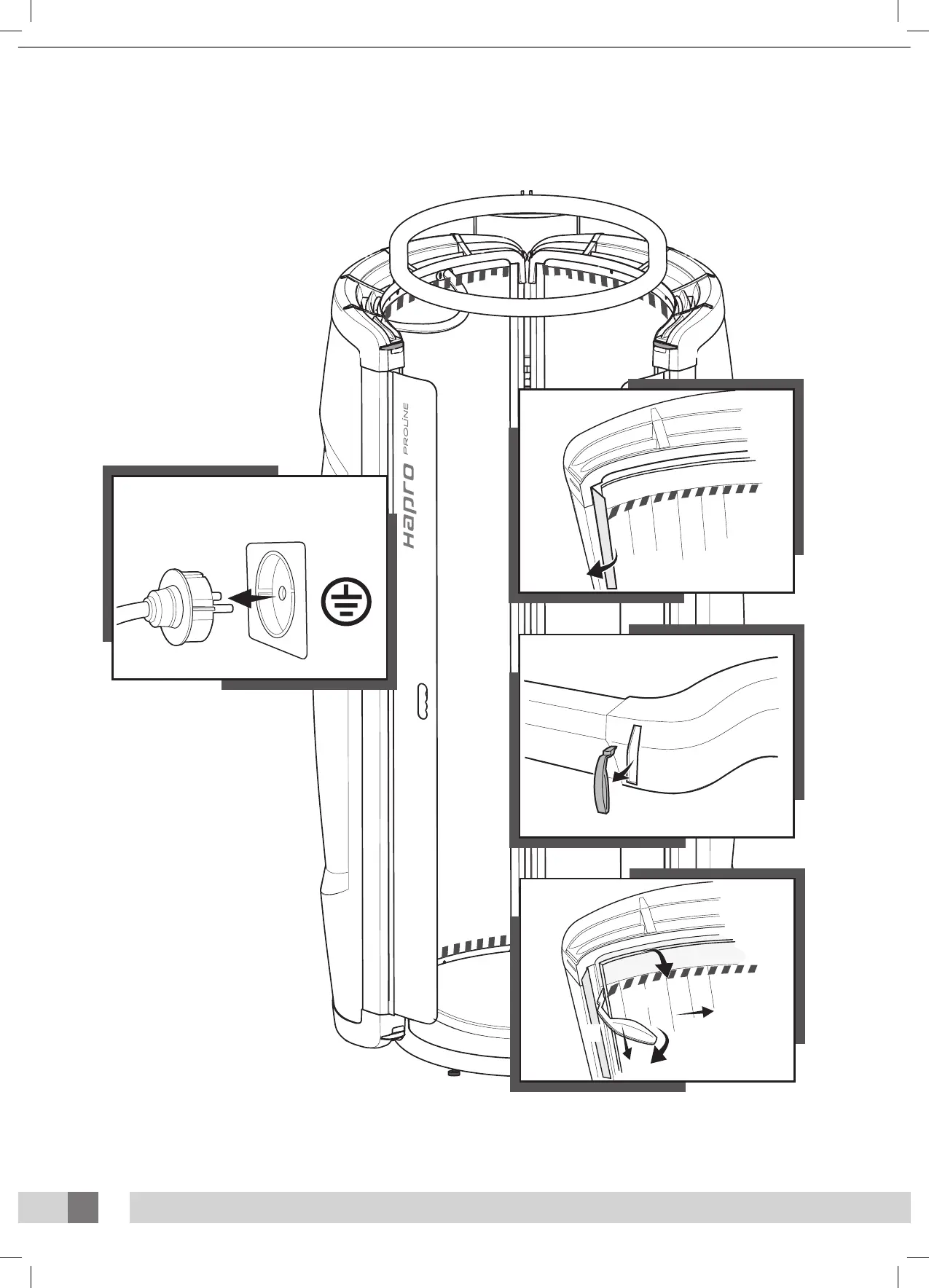 Hapro PROLINE