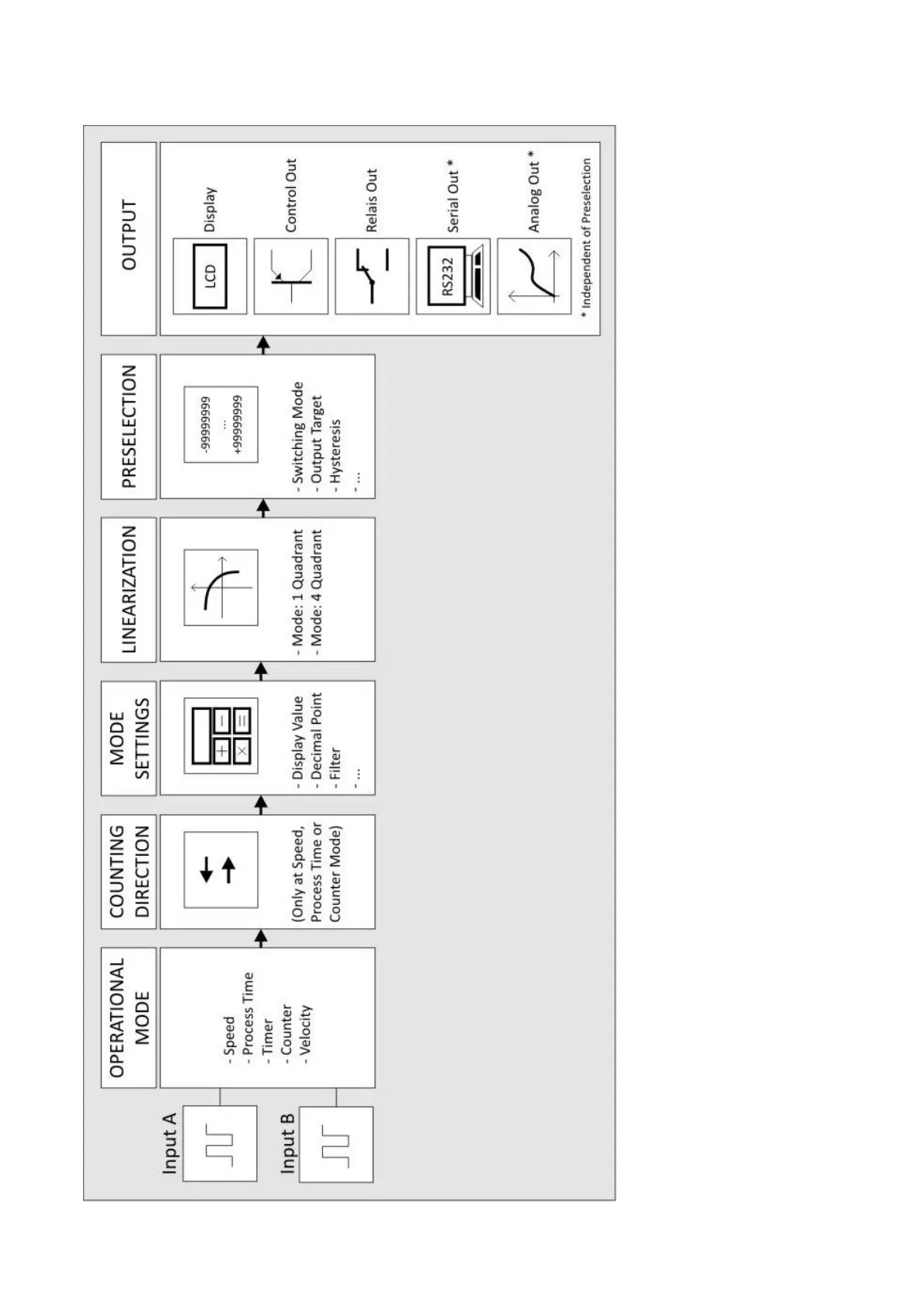 Input A

Input B

OPERATIONAL MODE

- Speed
- Process Time
- Timer
- Counter
- Velocity

COUNTING DIRECTION

(Only at Speed, Process Time or Counter Mode)

MODE SETTINGS

- Display Value
- Decimal Point
- Filter
- ...

LINEARIZATION

- Mode: 1 Quadrant
- Mode: 4 Quadrant

PRESELECTION

-99999999
...
+99999999

- Switching Mode
- Output Target
- Hysteresis
- ...

OUTPUT

LCD
Display

Control Out

Relais Out

RS232
Serial Out *

Analog Out *

* Independent of Preselection