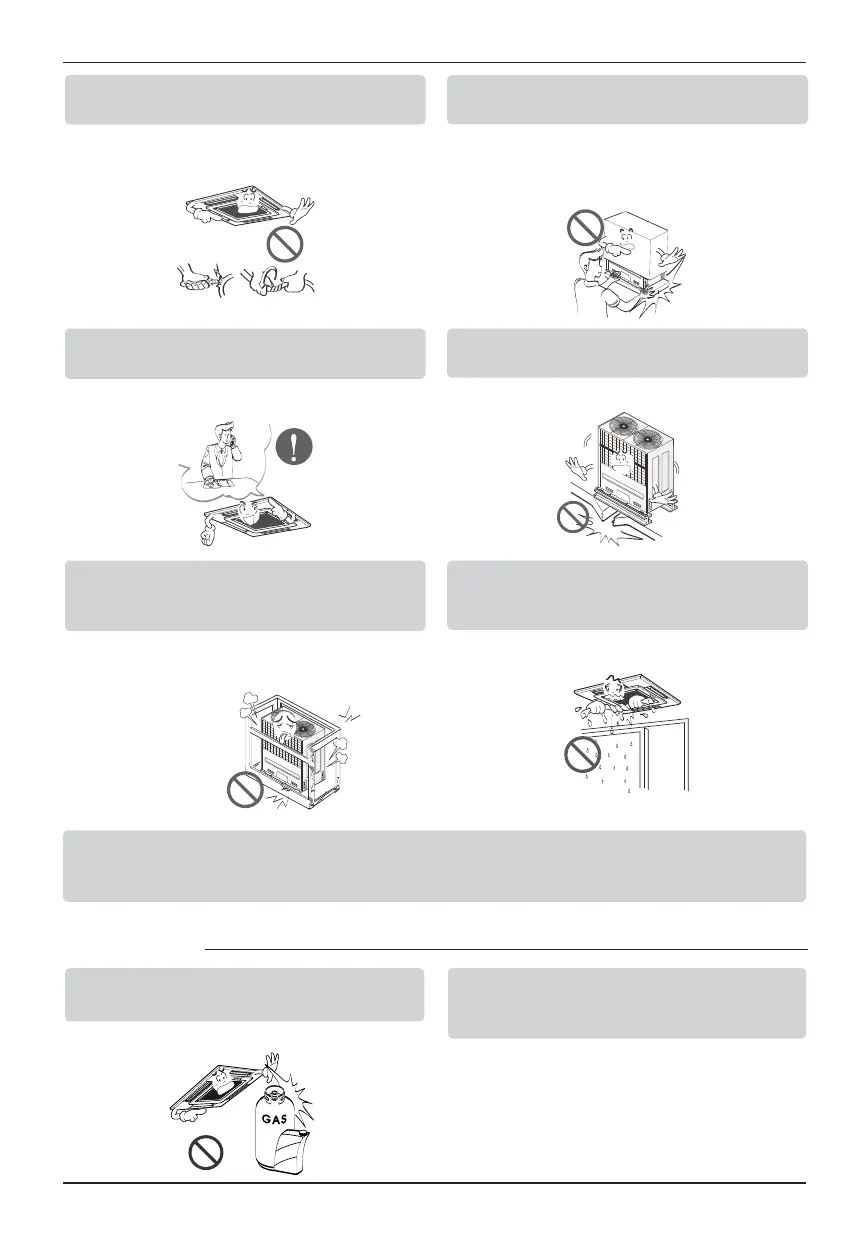 GAS