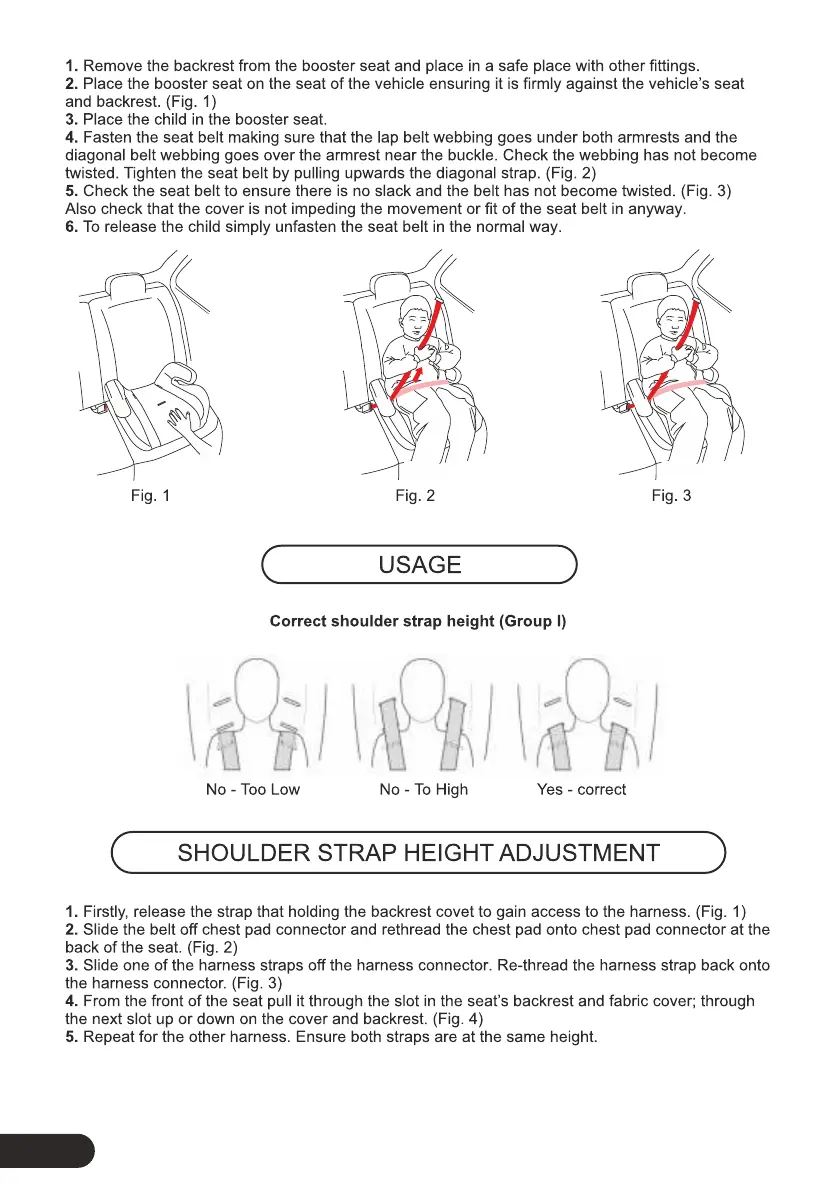 **1.** Remove the backrest from the booster seat and place in a safe place with other fittings.
**2.** Place the booster seat on the seat of the vehicle ensuring it is firmly against the vehicle's seat and backrest. (Fig. 1)
**3.** Place the child in the booster seat.
**4.** Fasten the seat belt making sure that the lap belt webbing goes under both armrests and the diagonal belt webbing goes over the armrest near the buckle. Check the webbing has not become twisted. Tighten the seat belt by pulling upwards the diagonal strap. (Fig. 2)
**5.** Check the seat belt to ensure there is no slack and the belt has not become twisted. (Fig. 3)
Also check that the cover is not impeding the movement or fit of the seat belt in anyway.
**6.** To release the child simply unfasten the seat belt in the normal way.

Fig. 1

Fig. 2

Fig. 3

USAGE

**Correct shoulder strap height (Group I)**

No - Too Low

No - To High

Yes - correct

SHOULDER STRAP HEIGHT ADJUSTMENT

**1.** Firstly, release the strap that holding the backrest covet to gain access to the harness. (Fig. 1)
**2.** Slide the belt off chest pad connector and rethread the chest pad onto chest pad connector at the back of the seat. (Fig. 2)
**3.** Slide one of the harness straps off the harness connector. Re-thread the harness strap back onto the harness connector. (Fig. 3)
**4.** From the front of the seat pull it through the slot in the seat's backrest and fabric cover; through the next slot up or down on the cover and backrest. (Fig. 4)
**5.** Repeat for the other harness. Ensure both straps are at the same height.