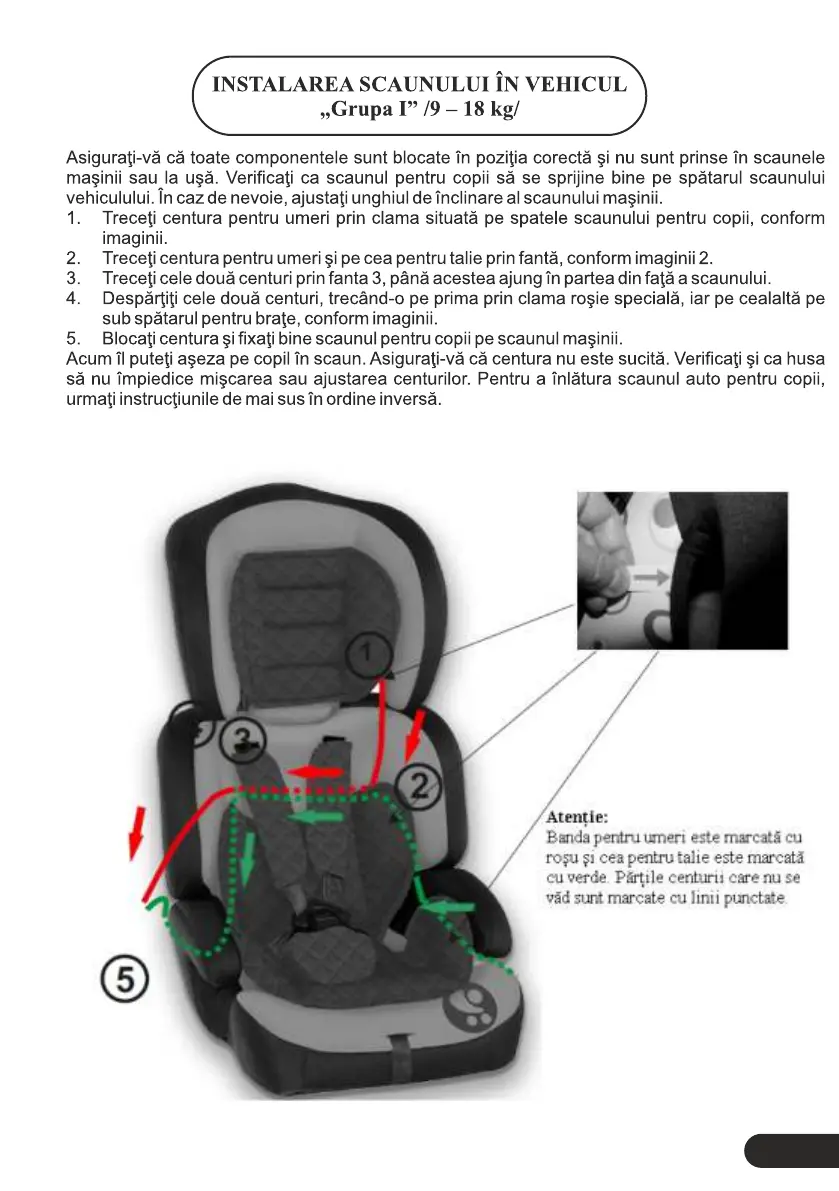 INSTALAREA SCAUNULUI ÎN VEHICUL
„Grupa I” /9 – 18 kg/

Asiguraţi-vă că toate componentele sunt blocate în poziţia corectă şi nu sunt prinse în scaunele maşinii sau la uşă. Verificaţi ca scaunul pentru copii să se sprijine bine pe spătarul scaunului vehiculului. În caz de nevoie, ajustaţi unghiul de înclinare al scaunului maşinii.
1. Treceţi centura pentru umeri prin clama situată pe spatele scaunului pentru copii, conform imaginii.
2. Treceţi centura pentru umeri şi pe cea pentru talie prin fantă, conform imaginii 2.
3. Treceţi cele două centuri prin fanta 3, până acestea ajung în partea din faţă a scaunului.
4. Despărţiţi cele două centuri, trecând-o pe prima prin clama roşie specială, iar pe cealaltă pe sub spătarul pentru braţe, conform imaginii.
5. Blocaţi centura şi fixaţi bine scaunul pentru copii pe scaunul maşinii.
Acum îl puteţi aşeza pe copil în scaun. Asiguraţi-vă că centura nu este sucită. Verificaţi şi ca husa să nu împiedice mişcarea sau ajustarea centurilor. Pentru a înlătura scaunul auto pentru copii, urmaţi instrucţiunile de mai sus în ordine inversă.

1
3
2
5

Atenție:
Banda pentru umeri este marcată cu roșu și cea pentru talie este marcată cu verde. Părțile centurii care nu se văd sunt marcate cu linii punctate.