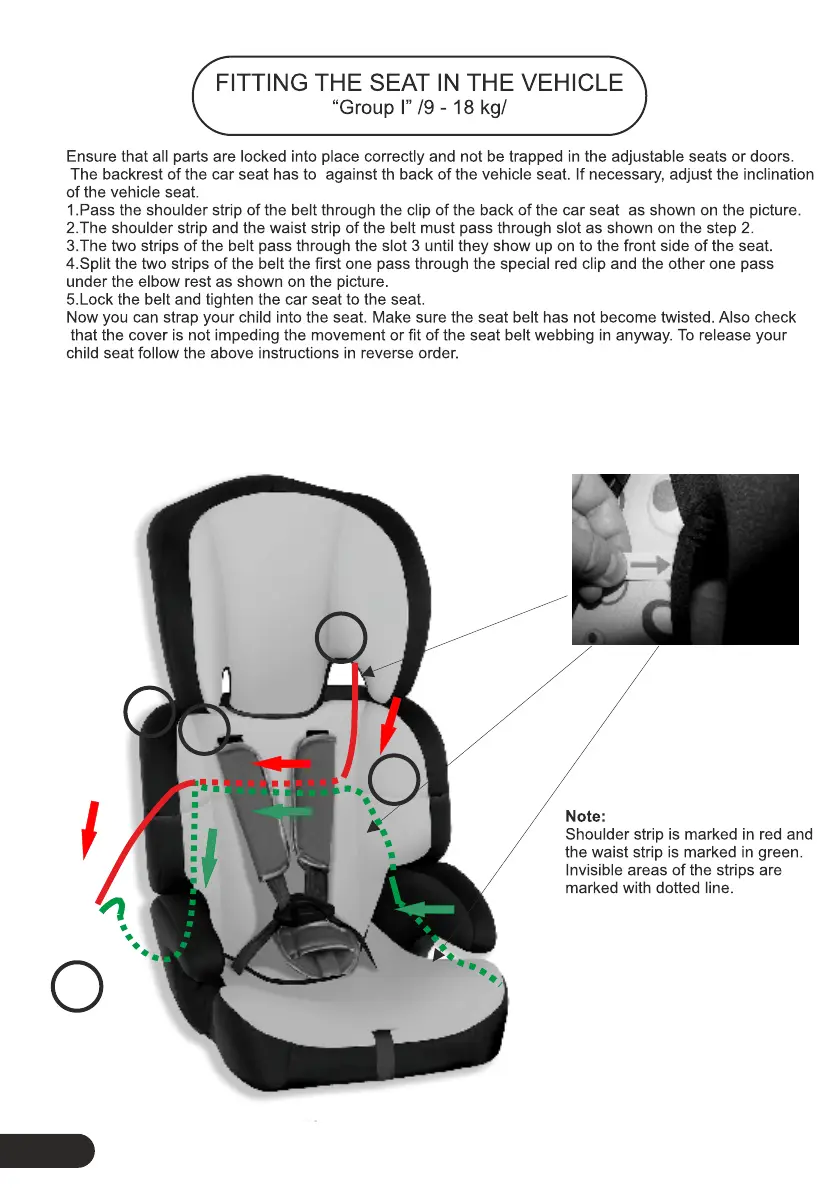 FITTING THE SEAT IN THE VEHICLE
“Group I” /9 - 18 kg/

Ensure that all parts are locked into place correctly and not be trapped in the adjustable seats or doors. The backrest of the car seat has to against th back of the vehicle seat. If necessary, adjust the inclination of the vehicle seat.
1.Pass the shoulder strip of the belt through the clip of the back of the car seat as shown on the picture.
2.The shoulder strip and the waist strip of the belt must pass through slot as shown on the step 2.
3.The two strips of the belt pass through the slot 3 until they show up on to the front side of the seat.
4.Split the two strips of the belt the first one pass through the special red clip and the other one pass under the elbow rest as shown on the picture.
5.Lock the belt and tighten the car seat to the seat.
Now you can strap your child into the seat. Make sure the seat belt has not become twisted. Also check that the cover is not impeding the movement or fit of the seat belt webbing in anyway. To release your child seat follow the above instructions in reverse order.

Note:
Shoulder strip is marked in red and the waist strip is marked in green. Invisible areas of the strips are marked with dotted line.