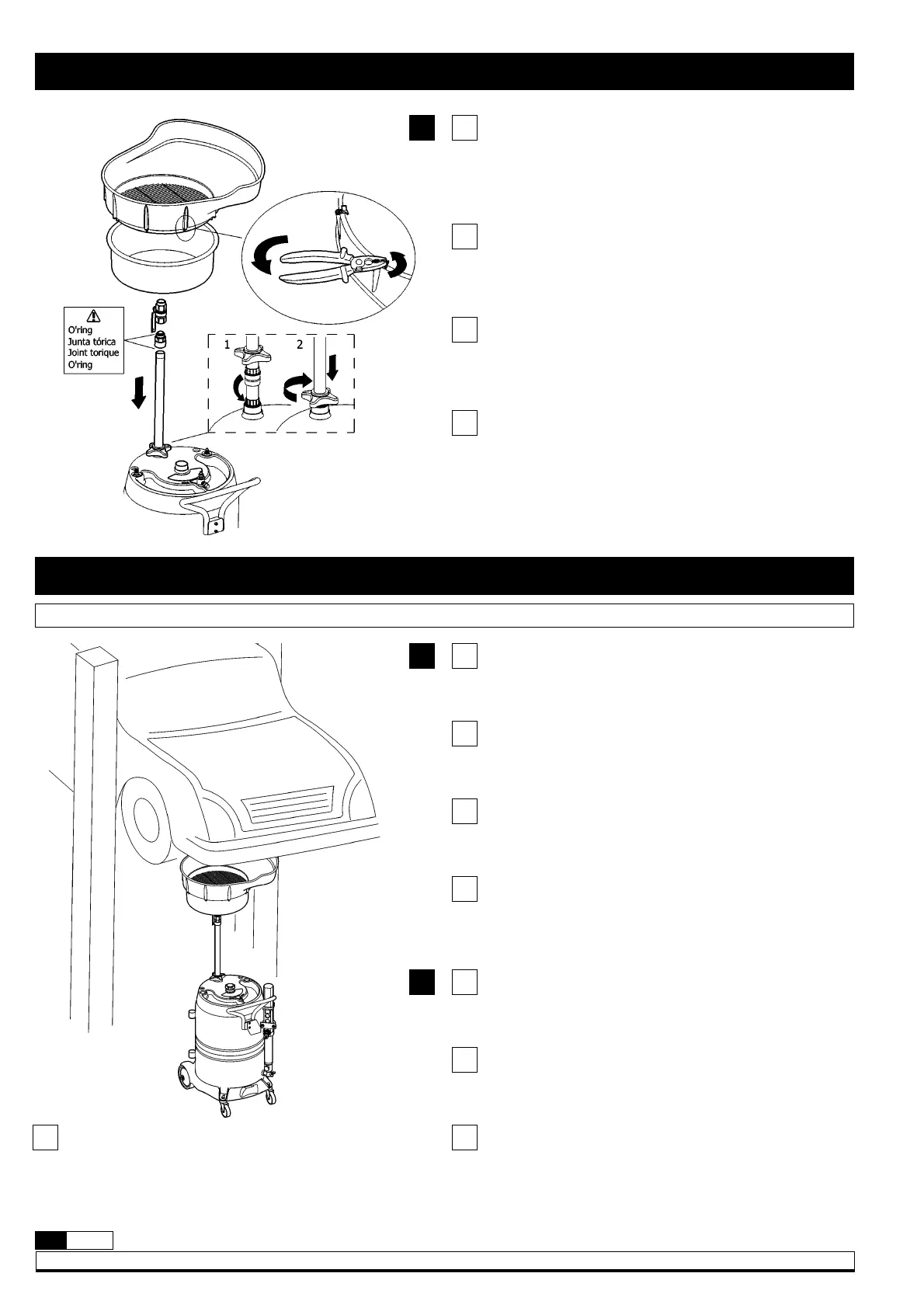 O'ring
Junta tórica
Joint torique
O'ring

1

2