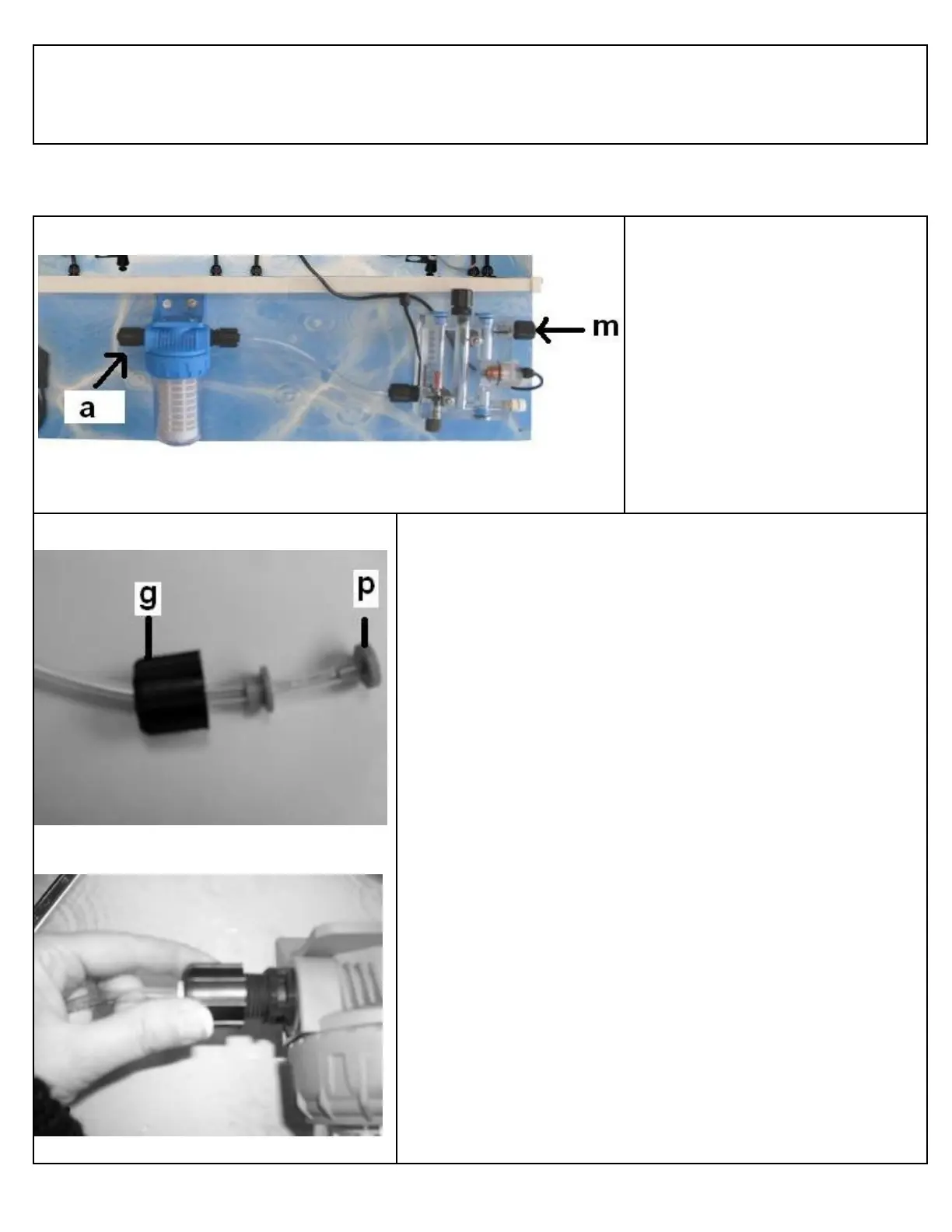 m

a

g

p