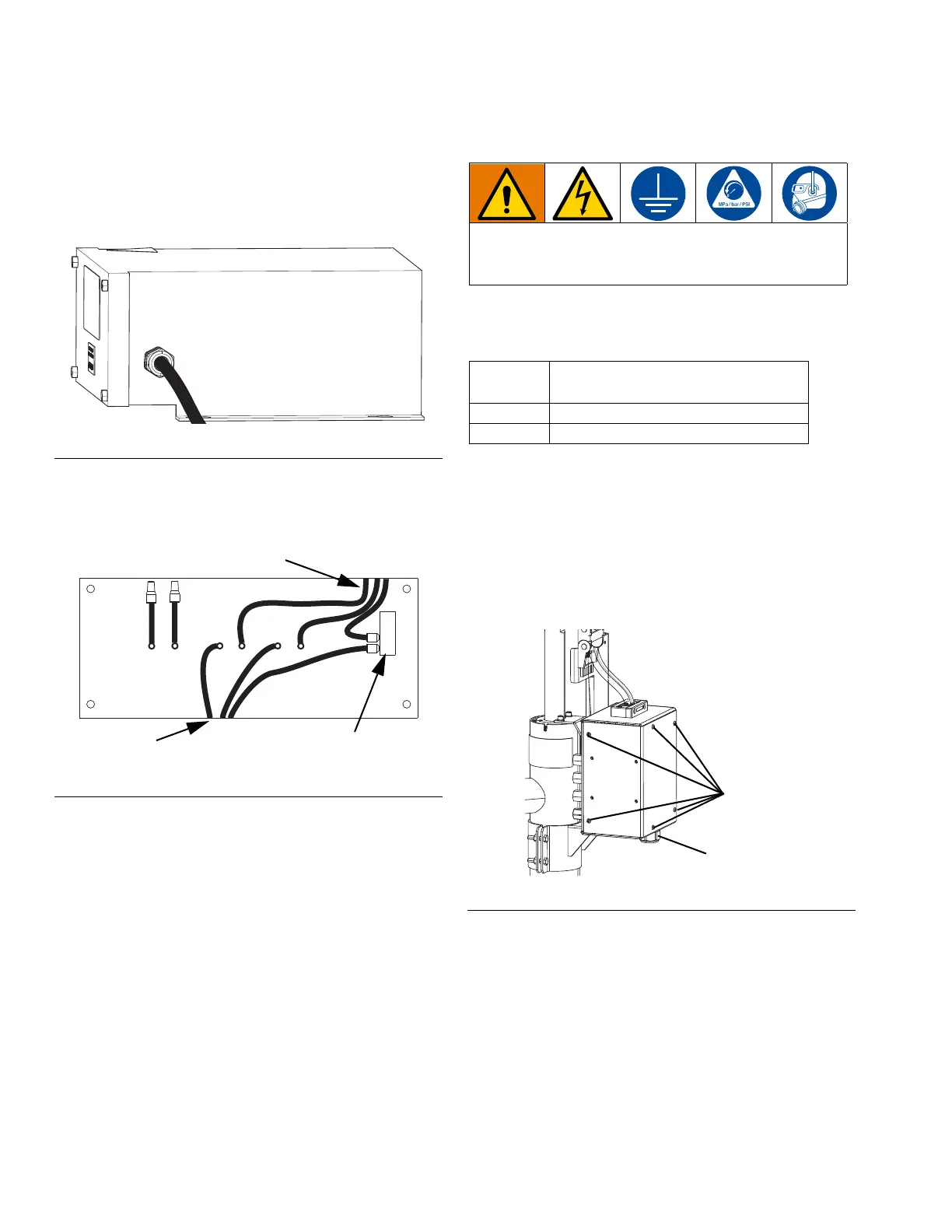 MPa / bar / PSI