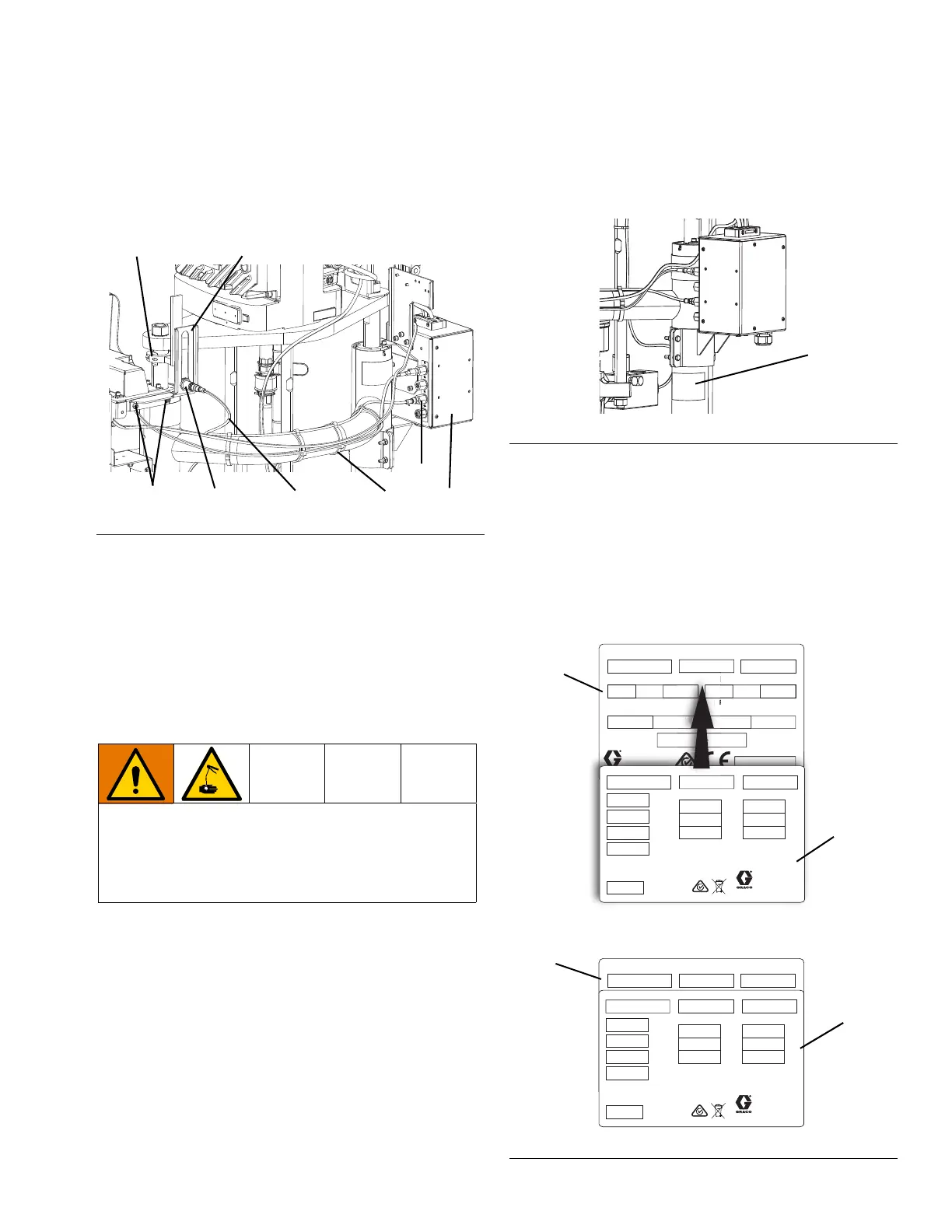 GRACO

GRACO