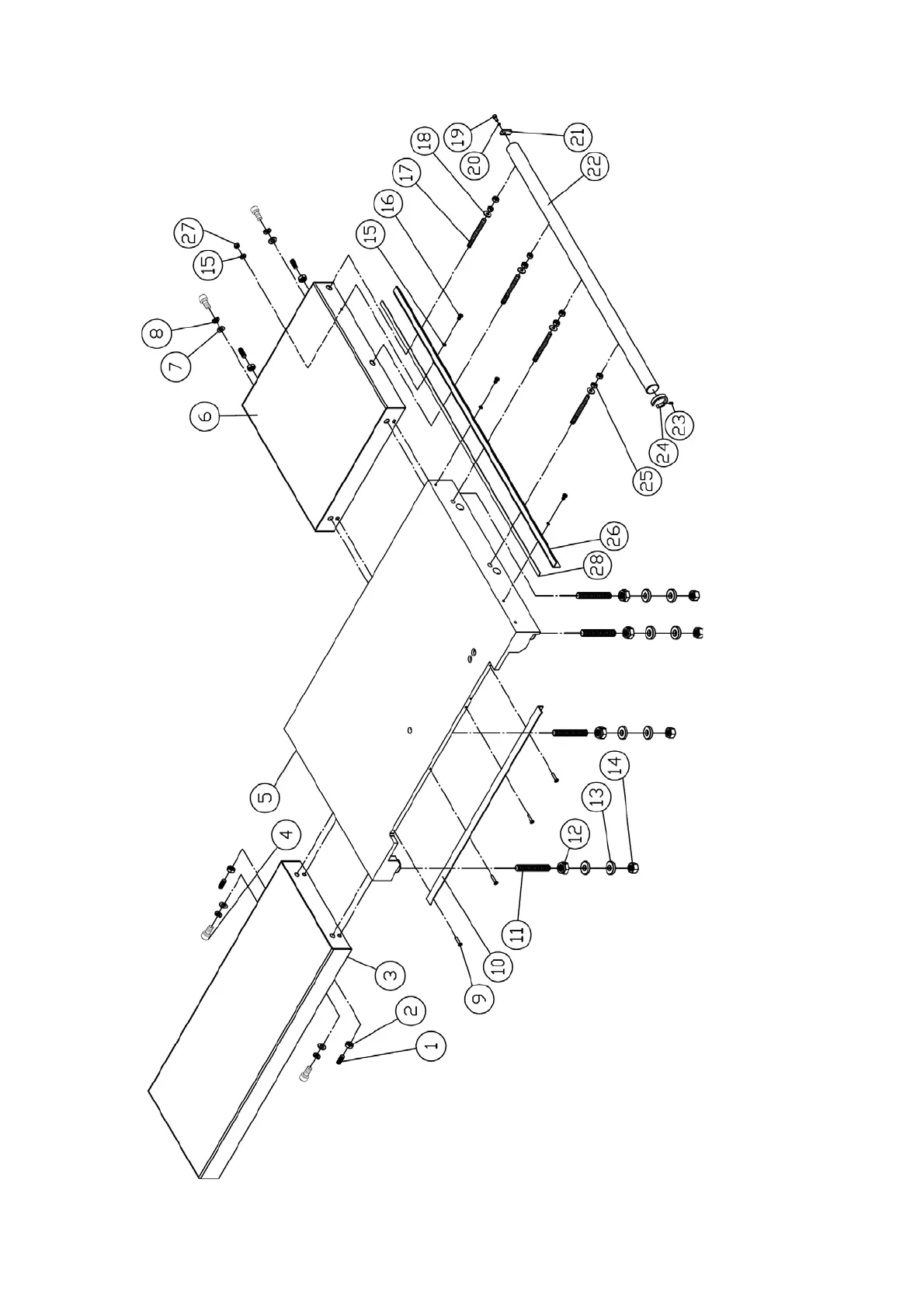 1
2
3
4
5
6
7
8
9
10
11
12
13
14
15
15
16
17
18
19
20
21
22
23
24
25
26
27
28