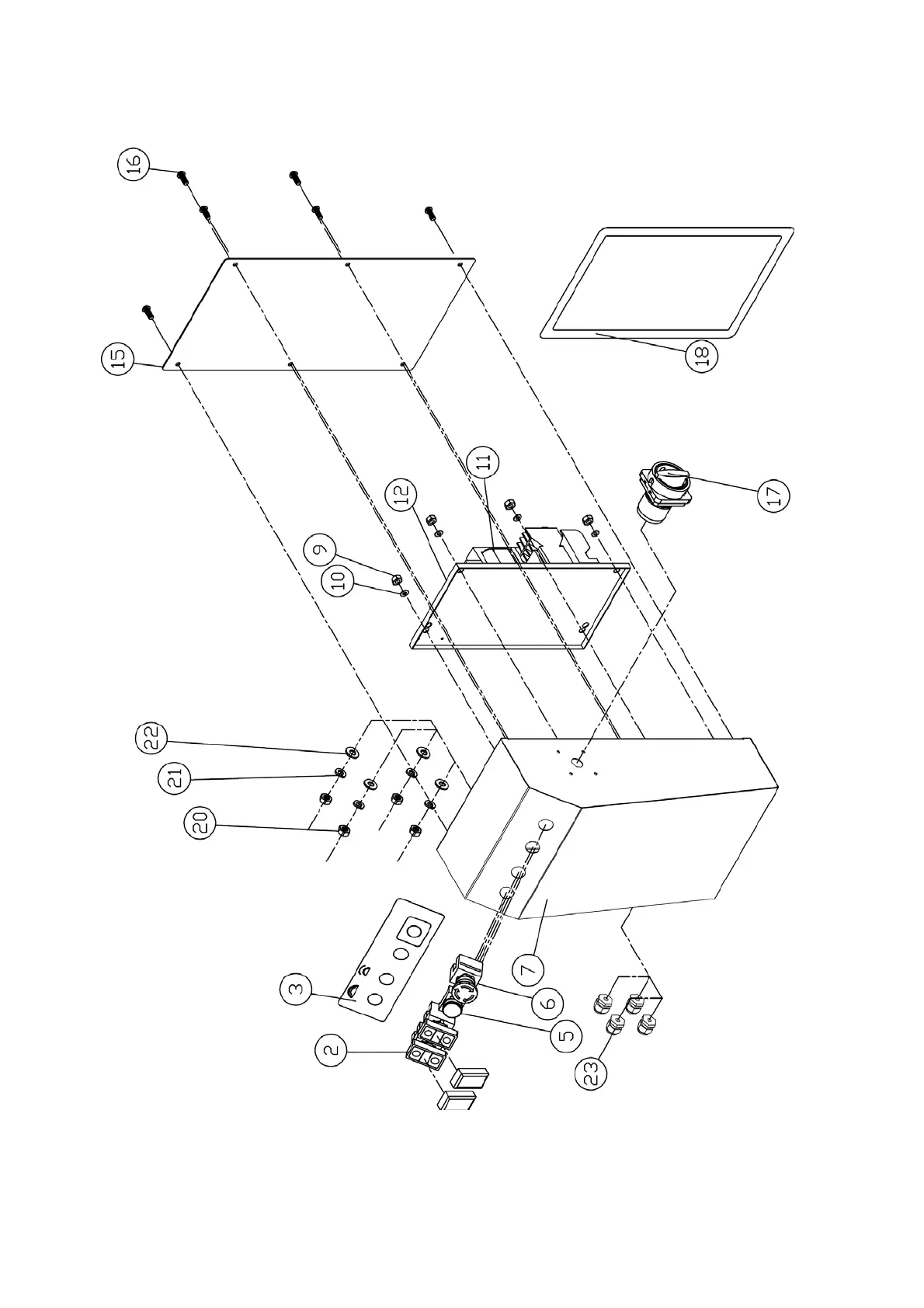 16
15
18
11
12
9
10
17
22
21
20
3
7
6
5
2
23