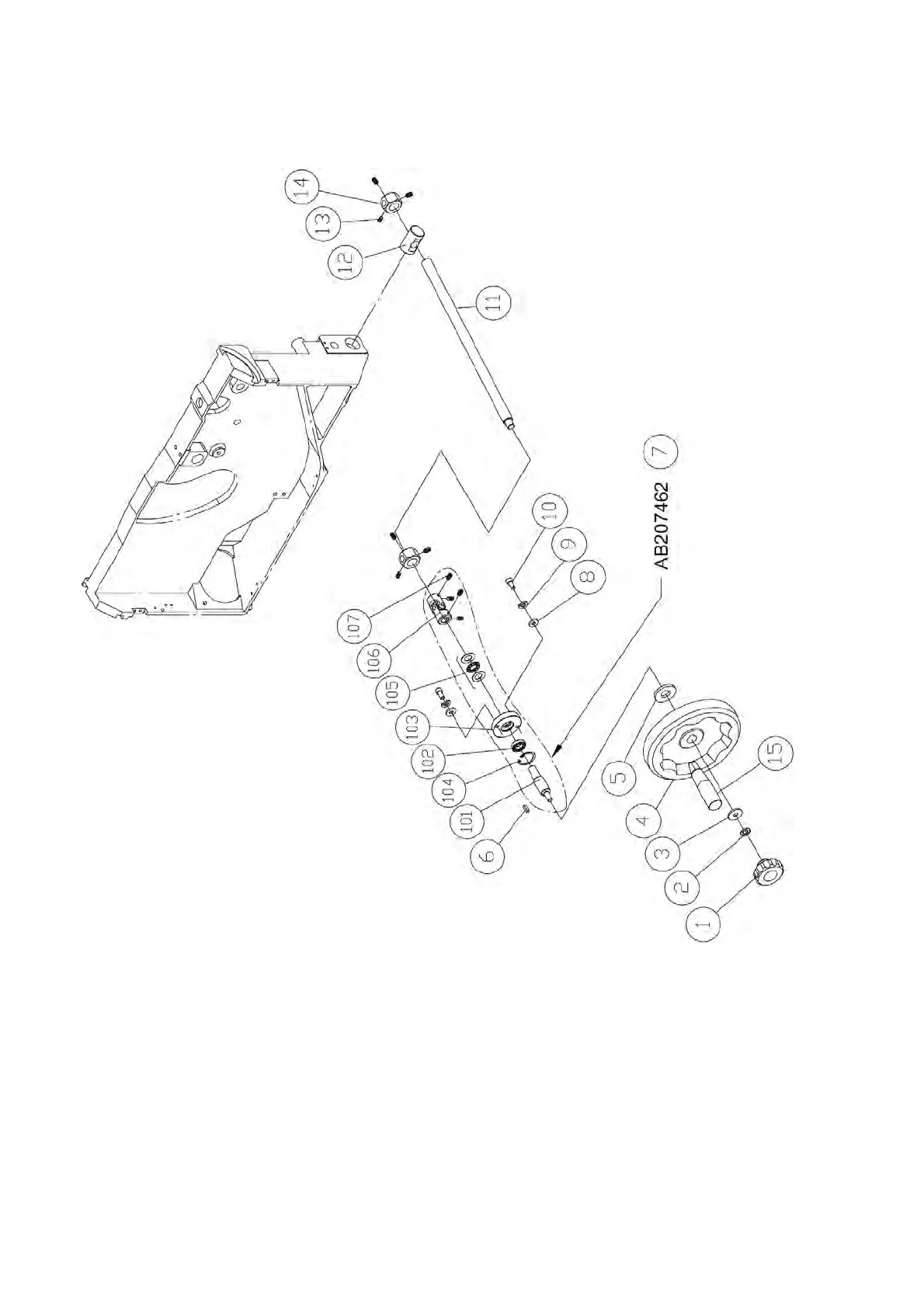 14
13
12
11
AB207462
7
10
9
8
107
106
105
103
102
104
101
6
5
4
15
3
2
1