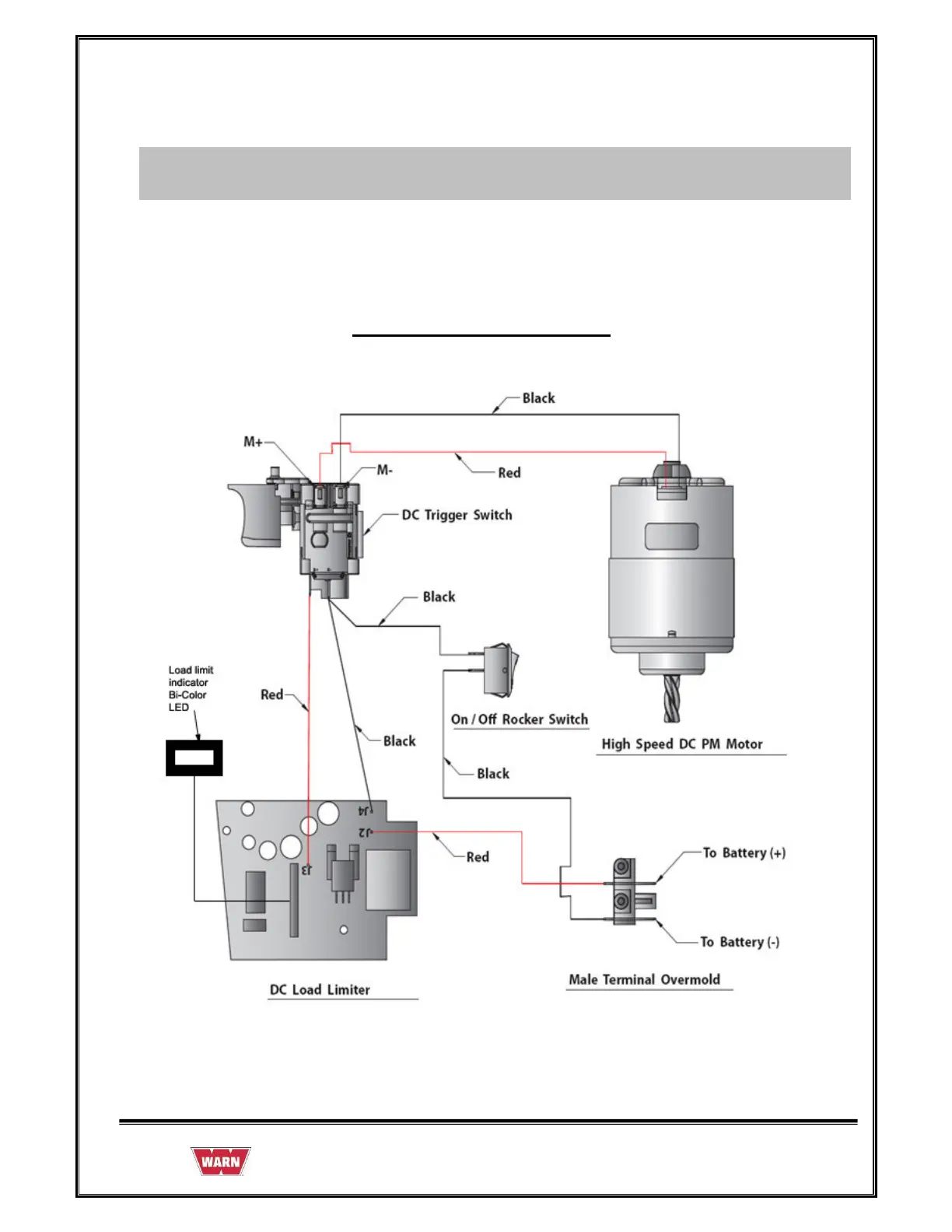 Black

M+

M-

Red

DC Trigger Switch

Black

Load limit indicator Bi-Color LED

Red

Black

On / Off Rocker Switch

High Speed DC PM Motor

Black

J4

J2

J3

Red

To Battery (+)

To Battery (-)

DC Load Limiter

Male Terminal Overmold

WARN