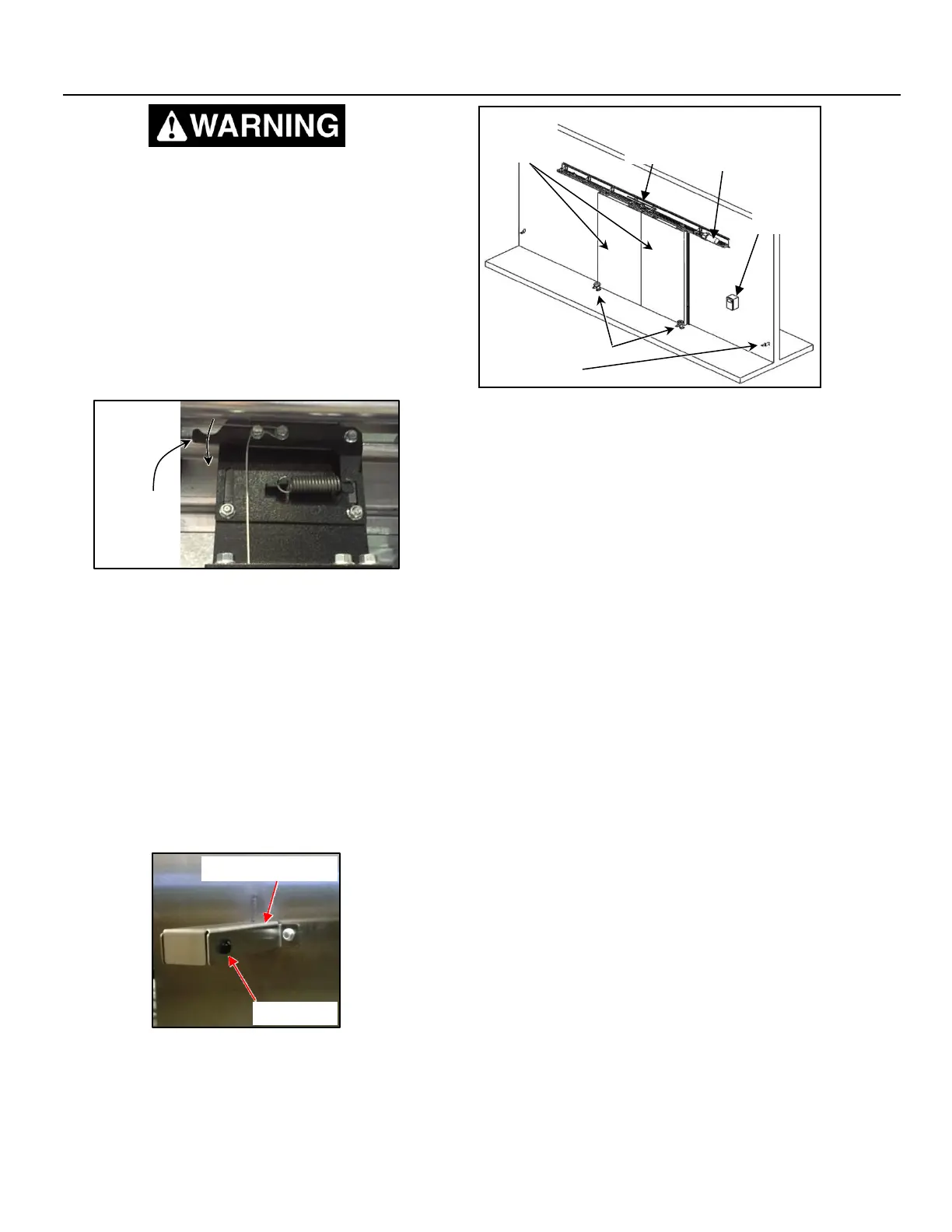 WARNING